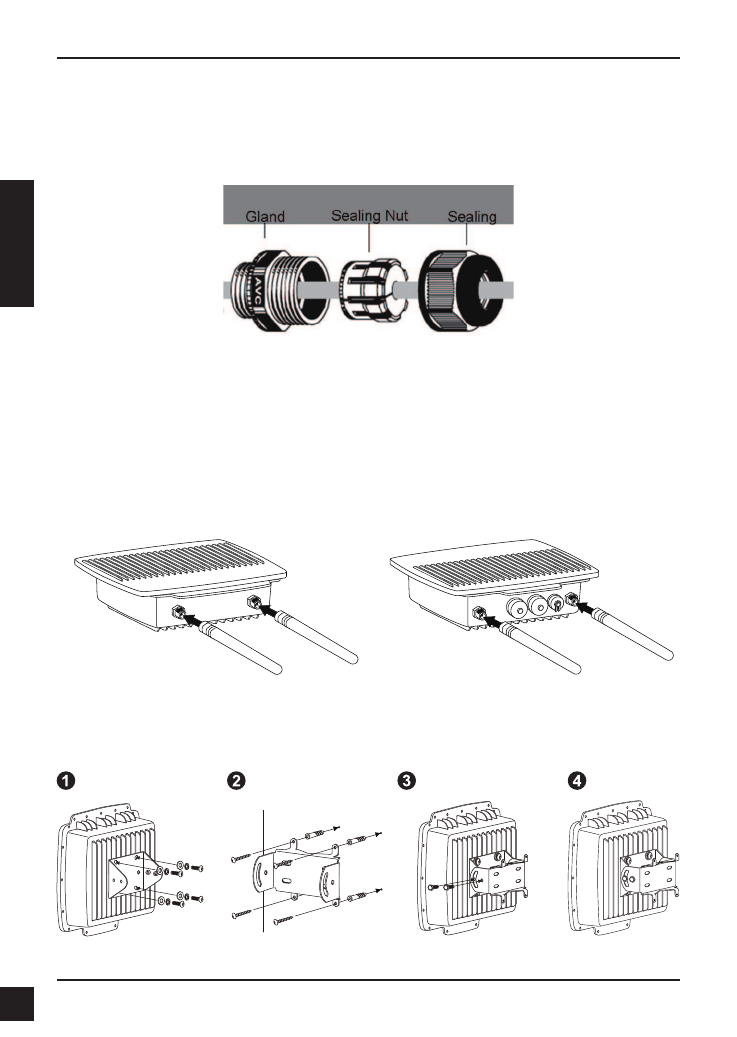 Gland Sealing Nut Sealing

AVC

1

2

3

4