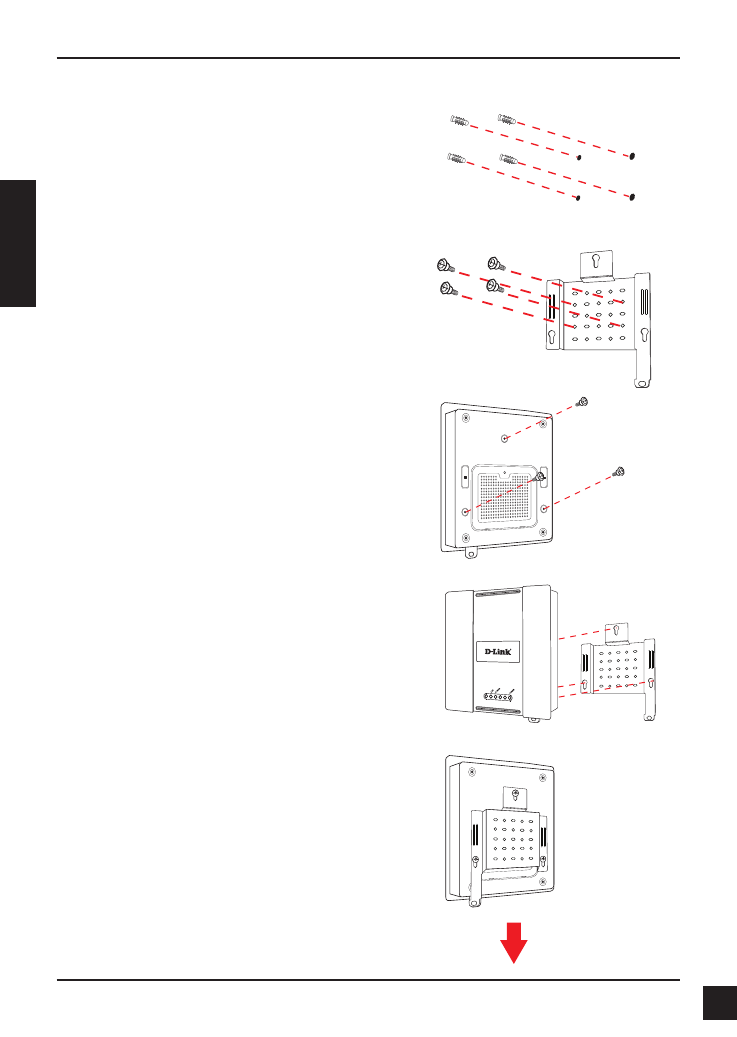 D-Link