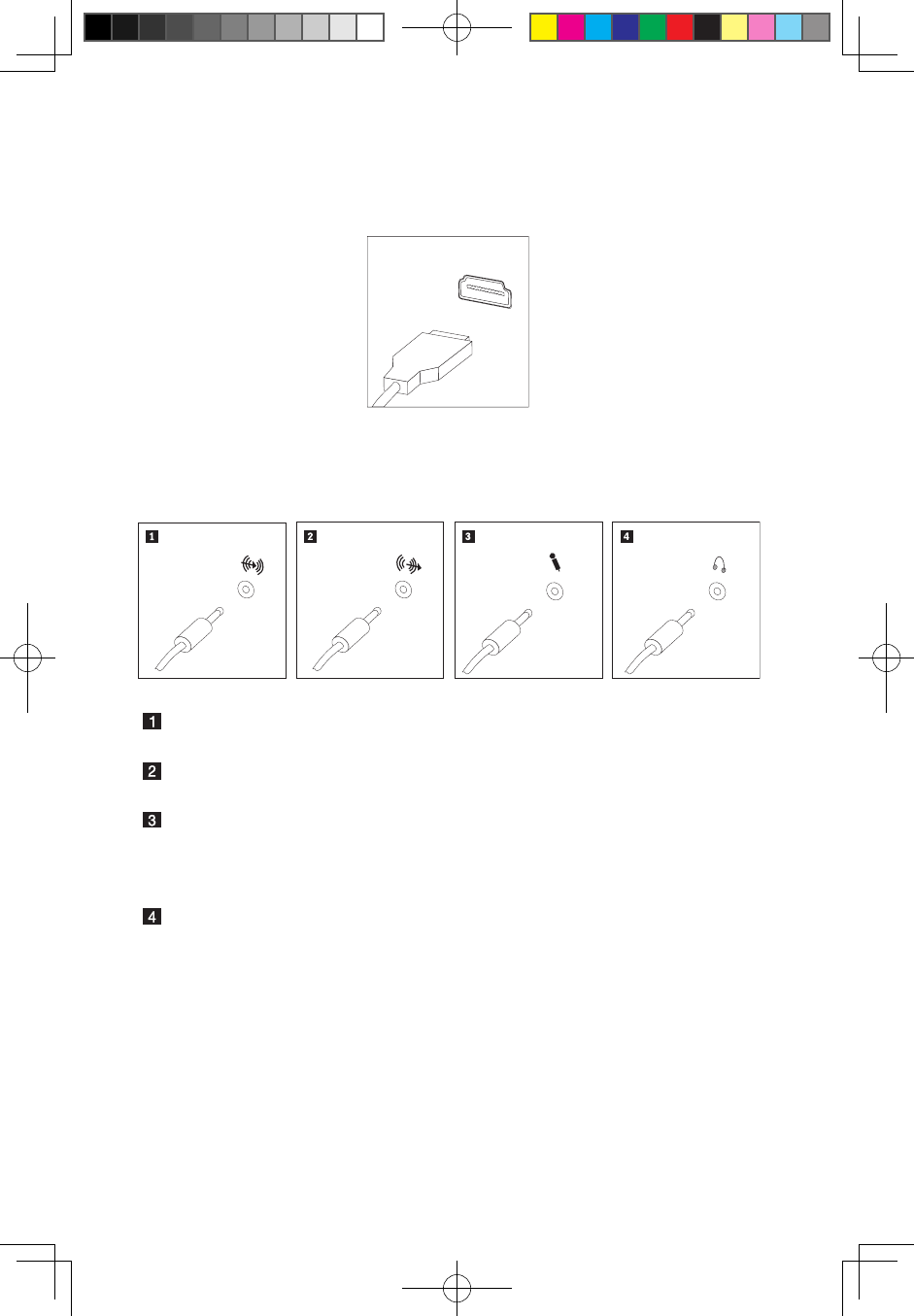 1

2

3

4

1

2

3

4