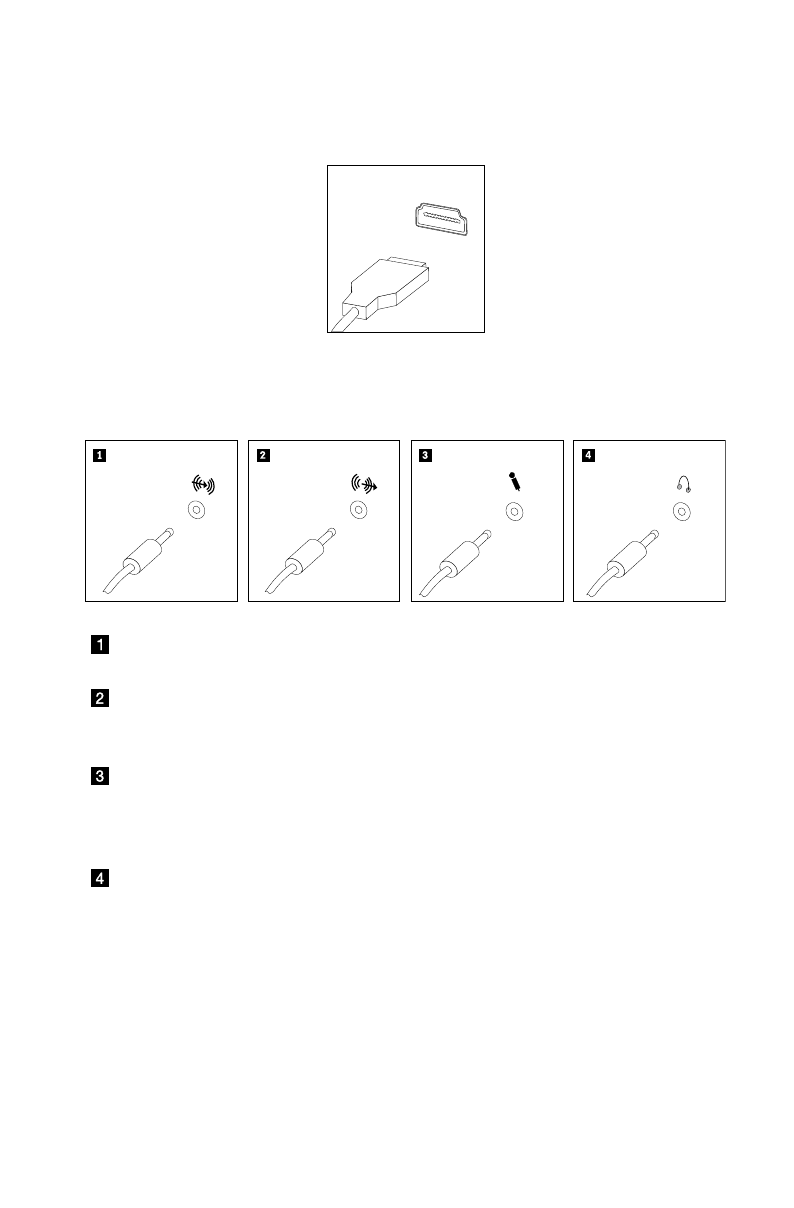 1

2

3

4

1

2

3

4