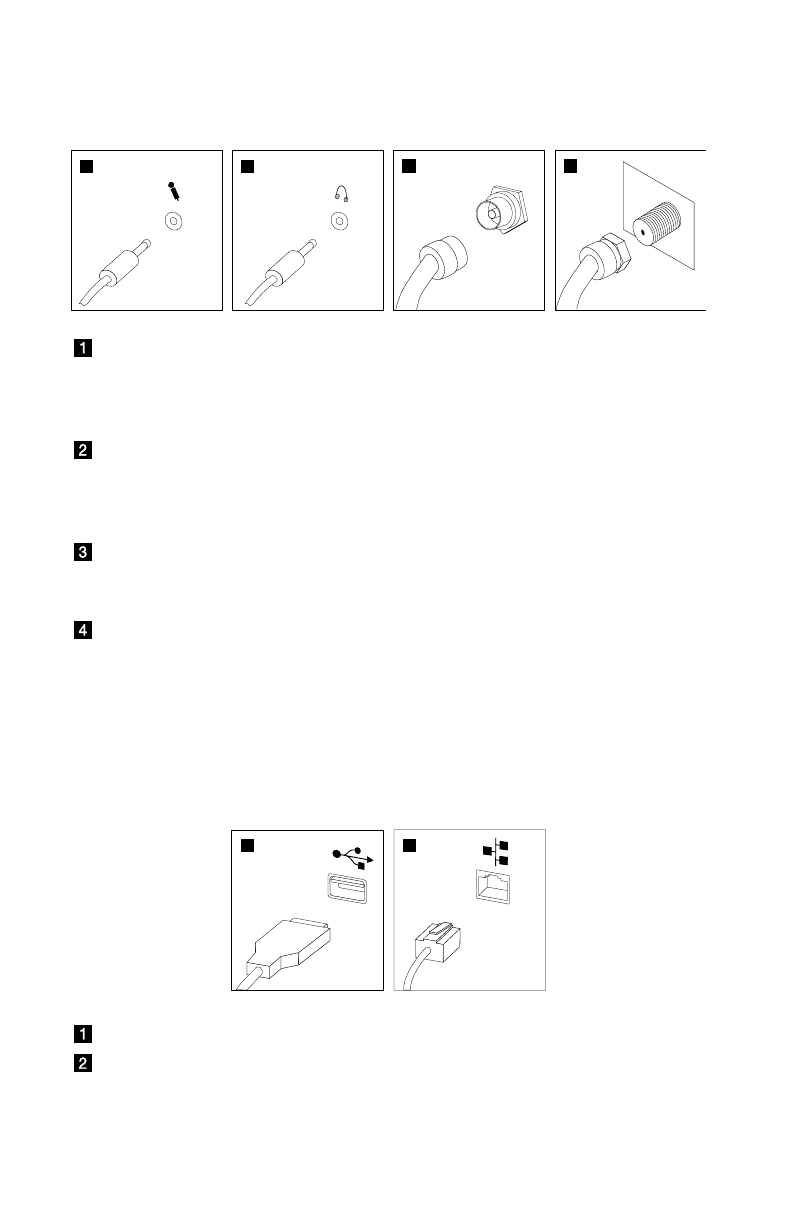 1

2

3

4

1

2