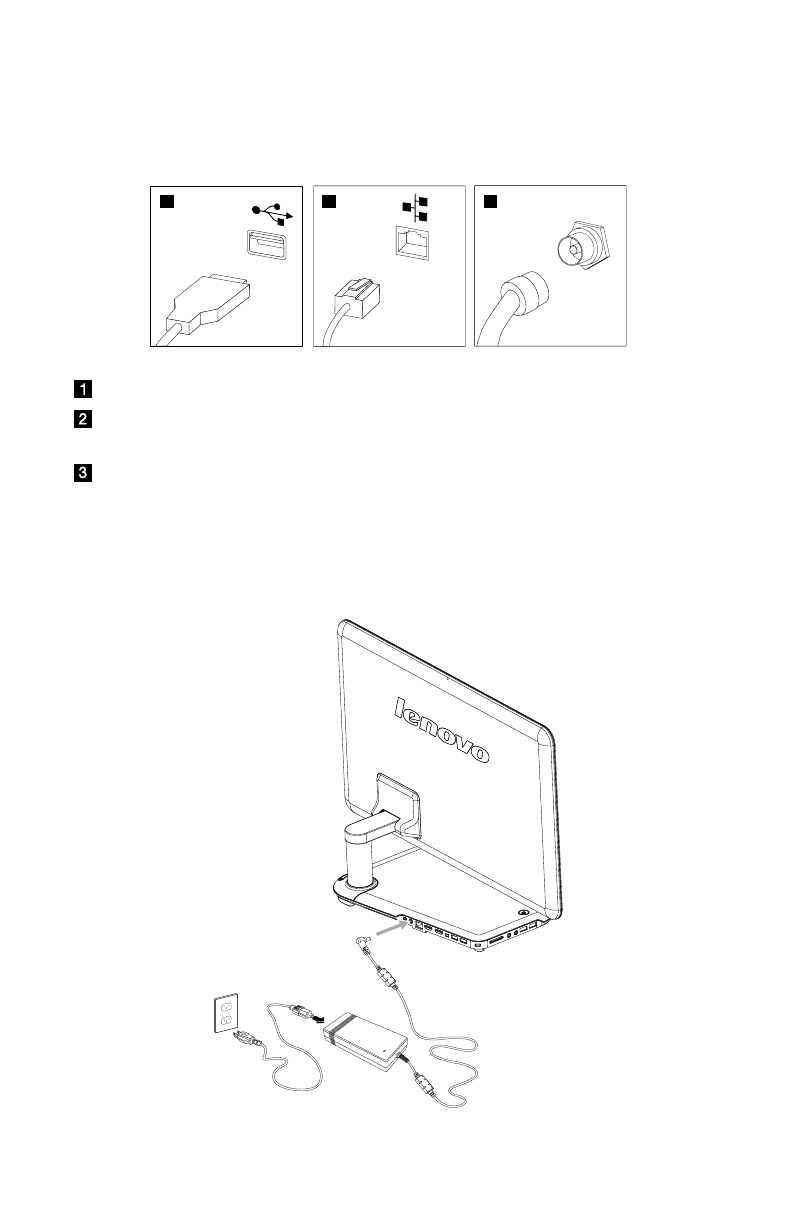 1

2

3

lenovo