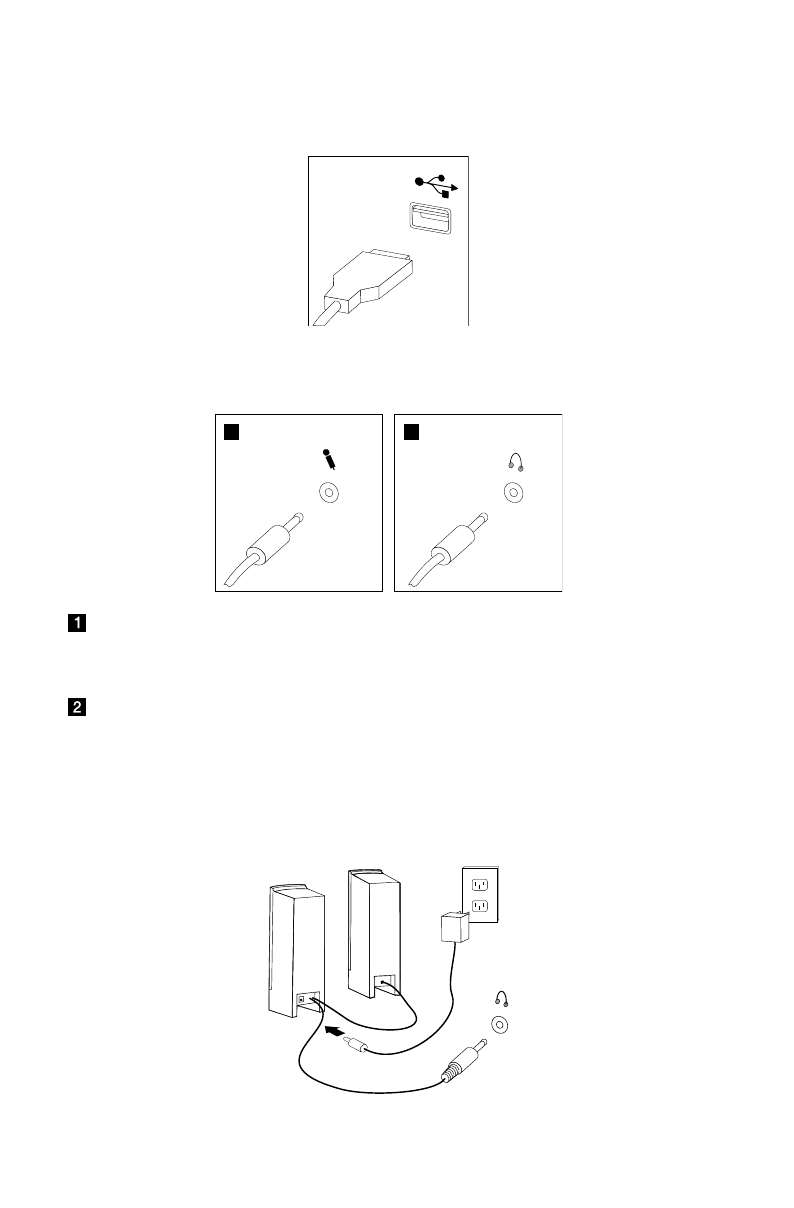 1

2