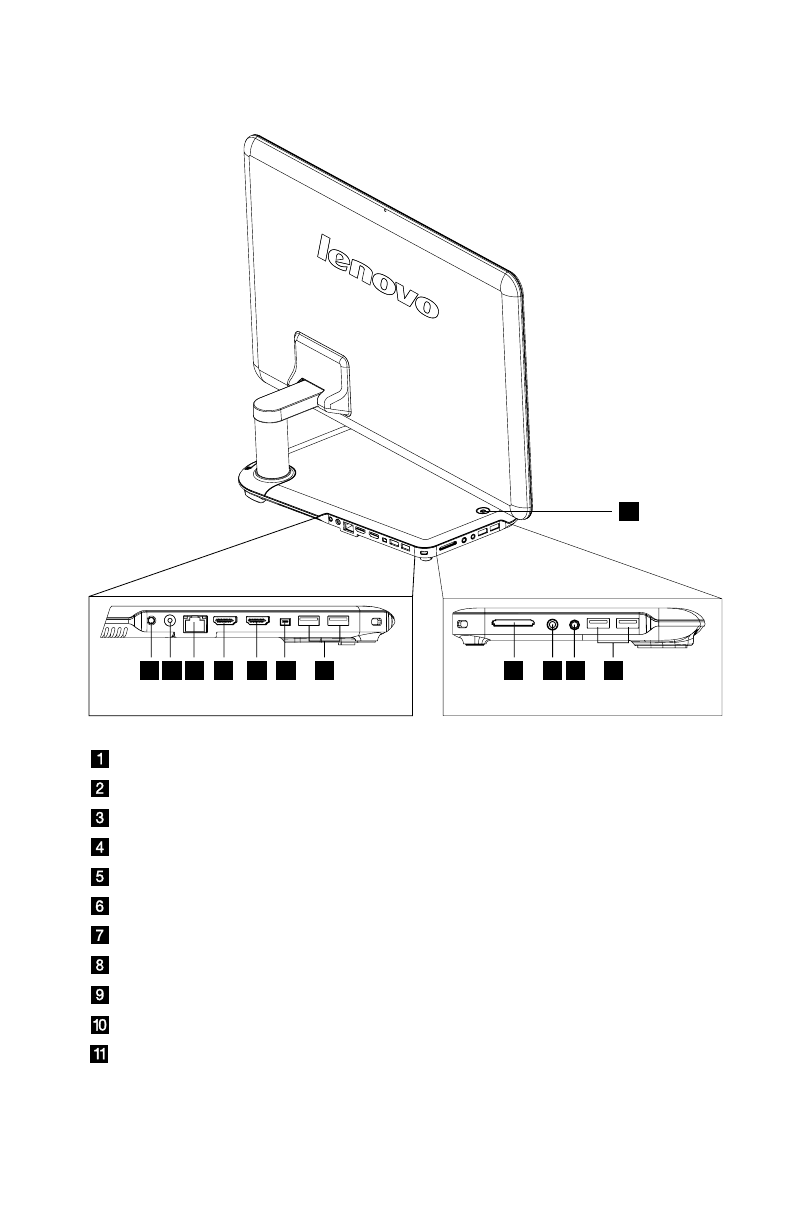 lenovo

1
2
3
4
5
6
7
8
9
10
11