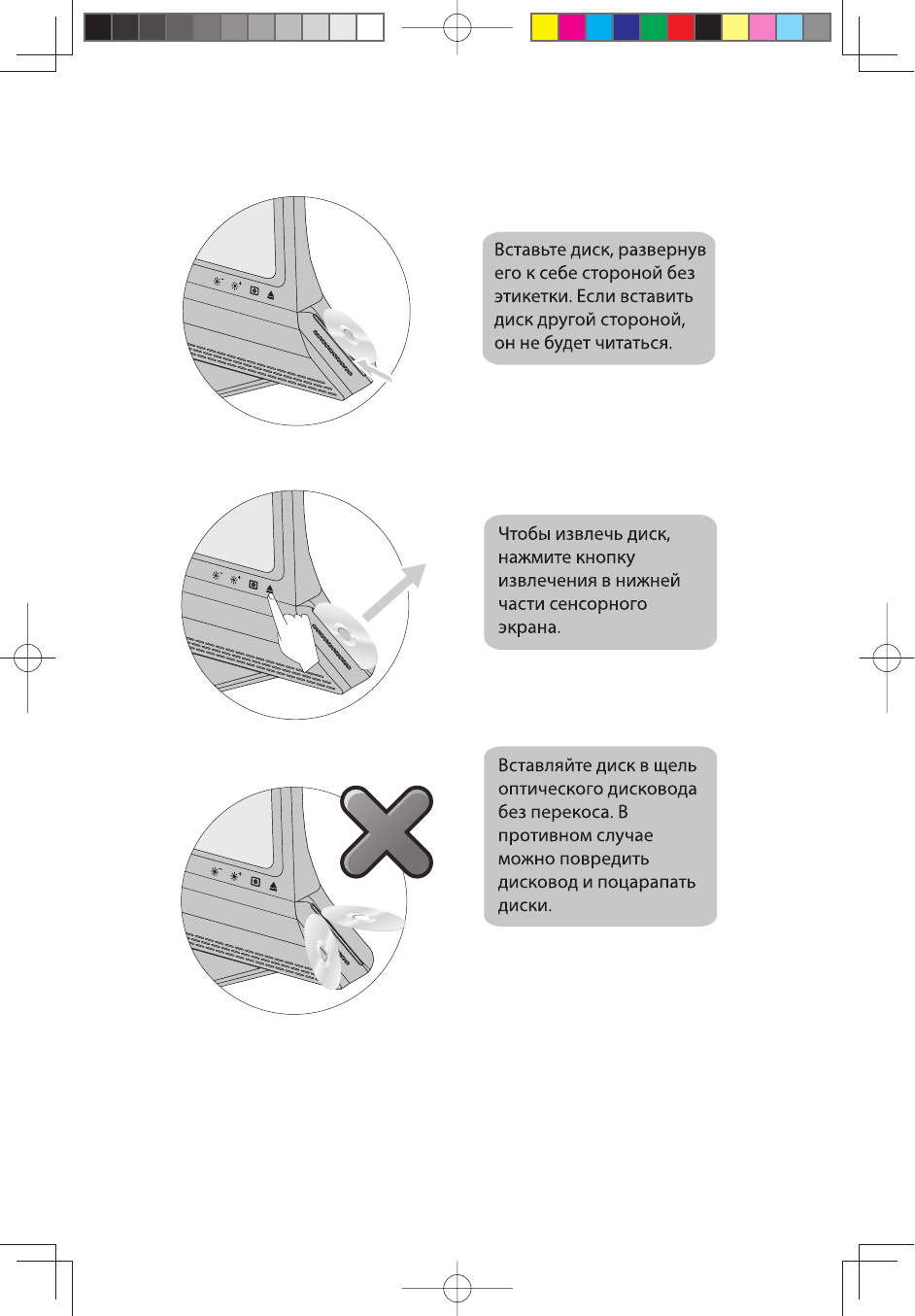 Вставьте диск, развернув его к себе стороной без этикетки. Если вставить диск другой стороной, он не будет читаться.

Чтобы извлечь диск, нажмите кнопку извлечения в нижней части сенсорного экрана.

Вставляйте диск в щель оптического дисковода без перекоса. В противном случае можно повредить дисковод и поцарапать диски.