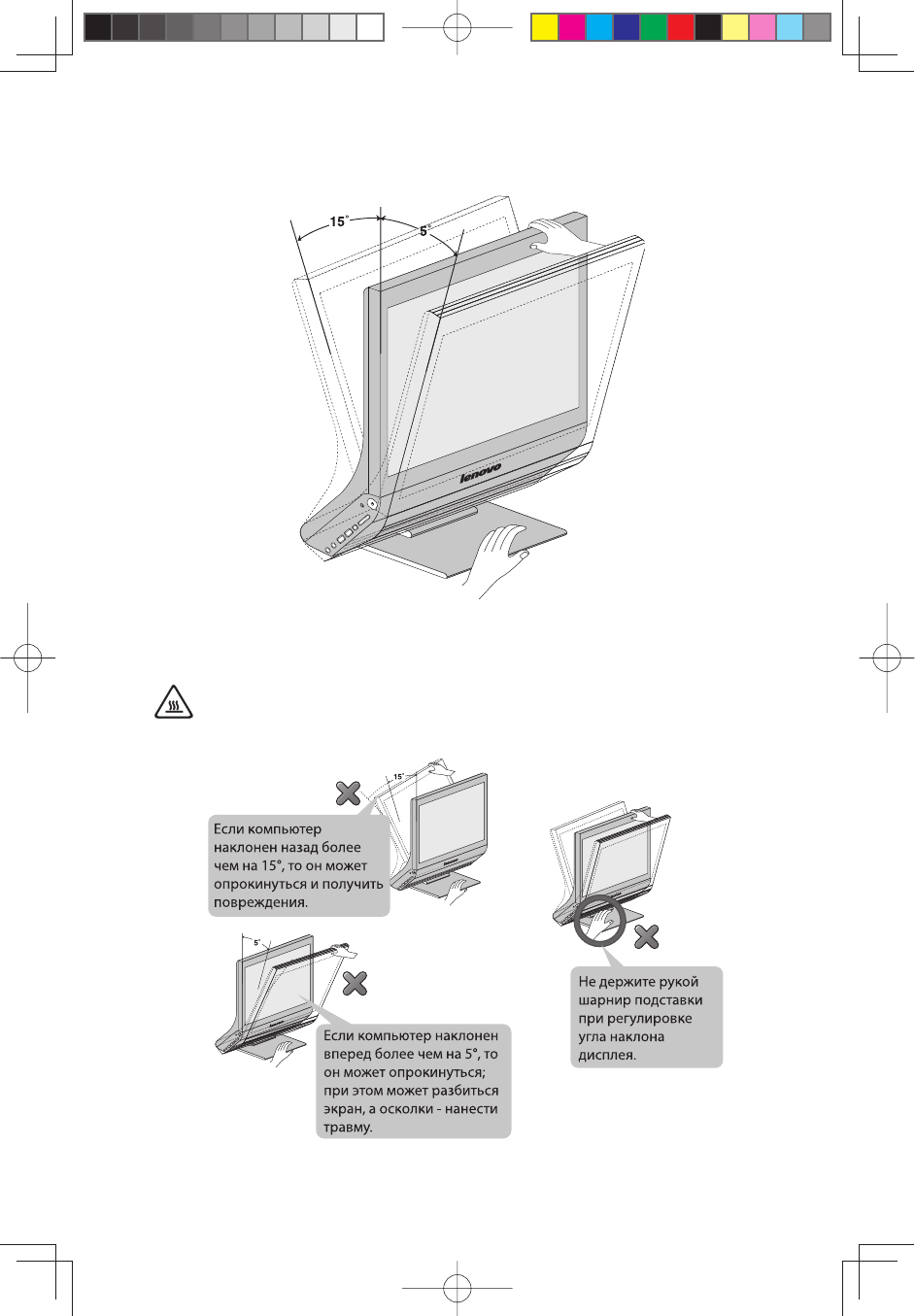 15°
5°
lenovo

15°

Если компьютер наклонен назад более чем на 15°, то он может опрокинуться и получить повреждения.

5°

Если компьютер наклонен вперед более чем на 5°, то он может опрокинуться; при этом может разбиться экран, а осколки - нанести травму.

Не держите рукой шарнир подставки при регулировке угла наклона дисплея.