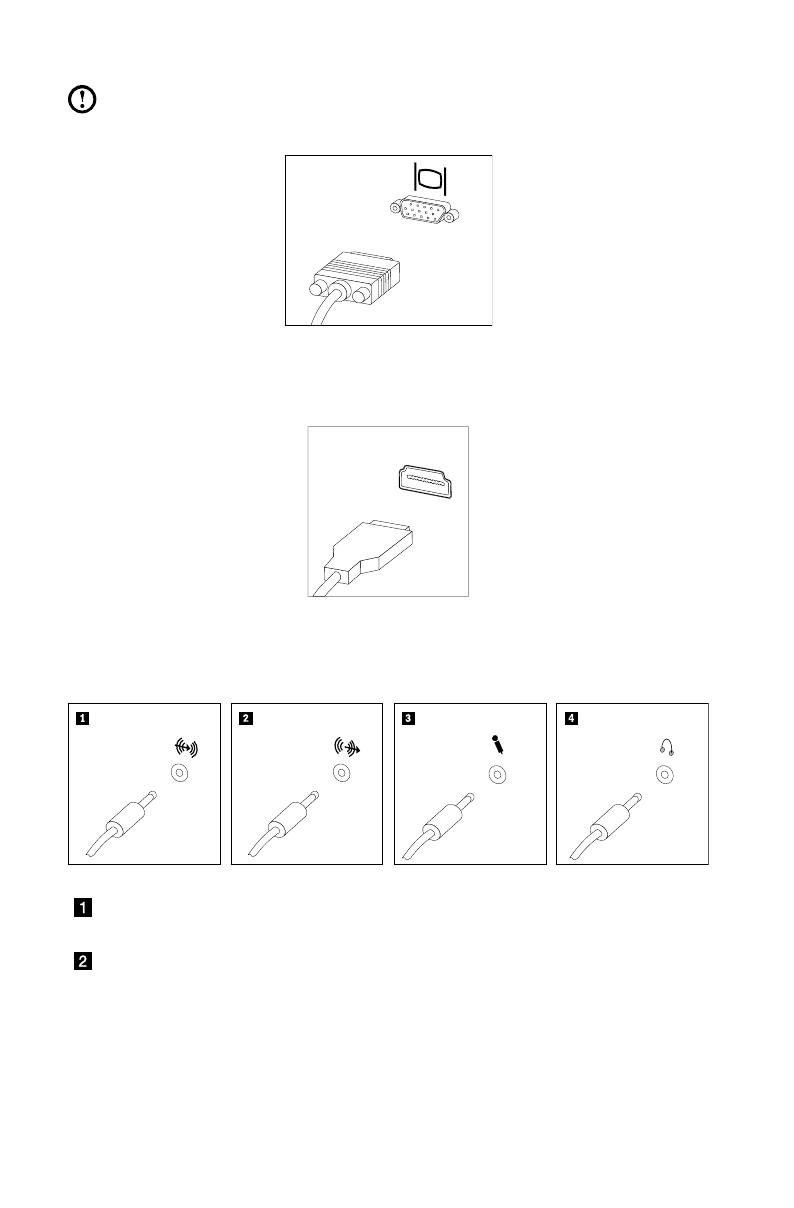 1

2

3

4

1

2