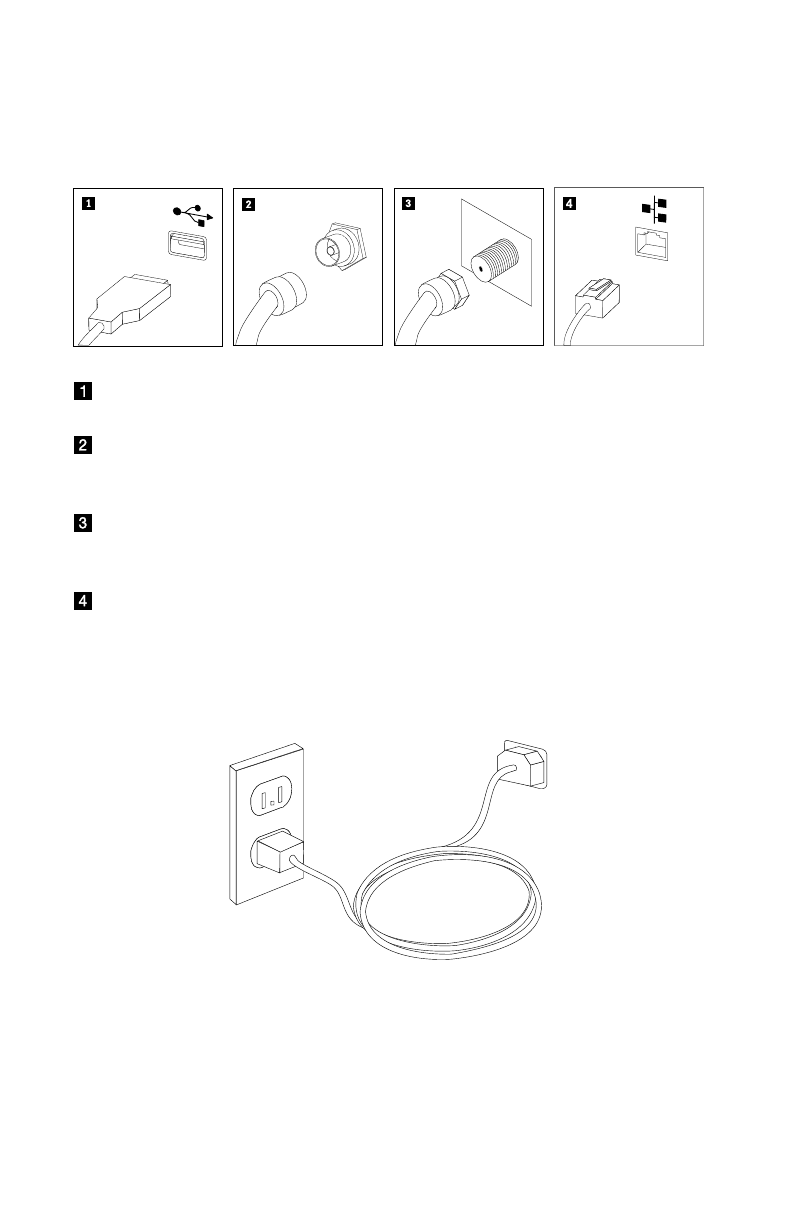 1

2

3

4

1

2

3

4