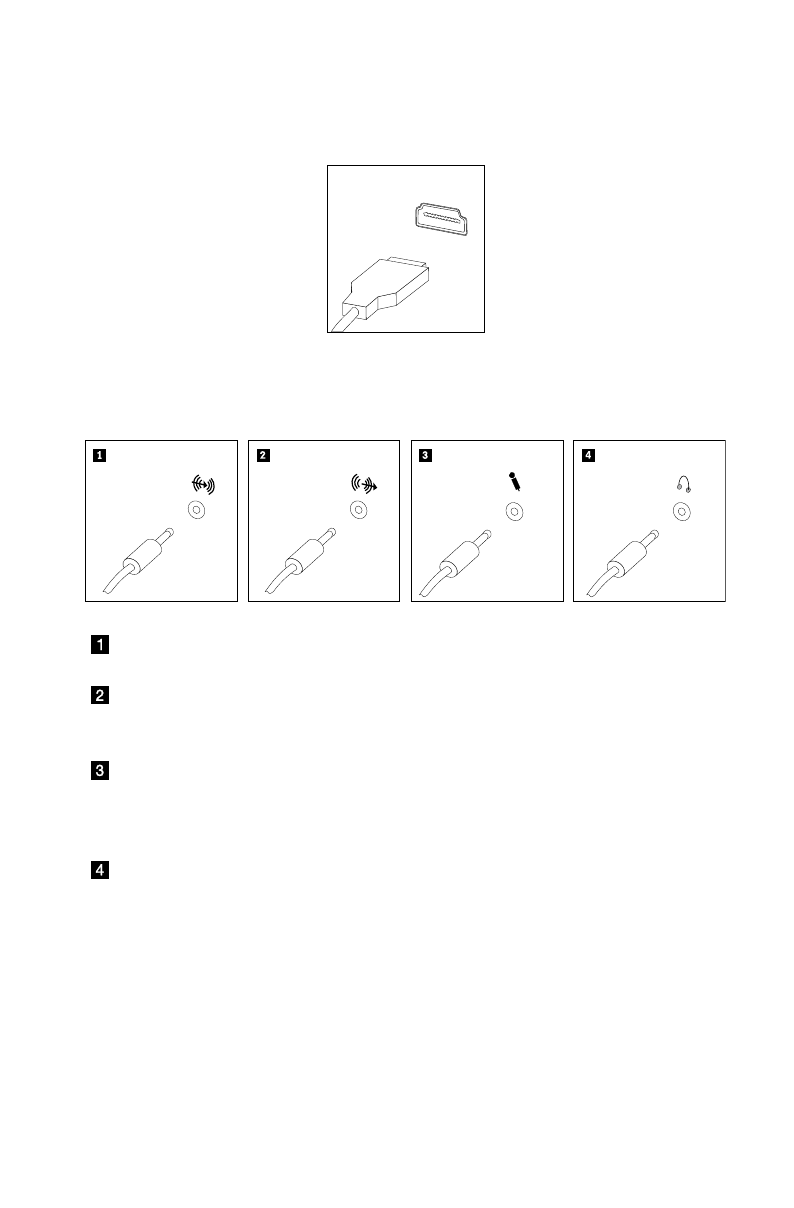 1

2

3

4

1

2

3

4