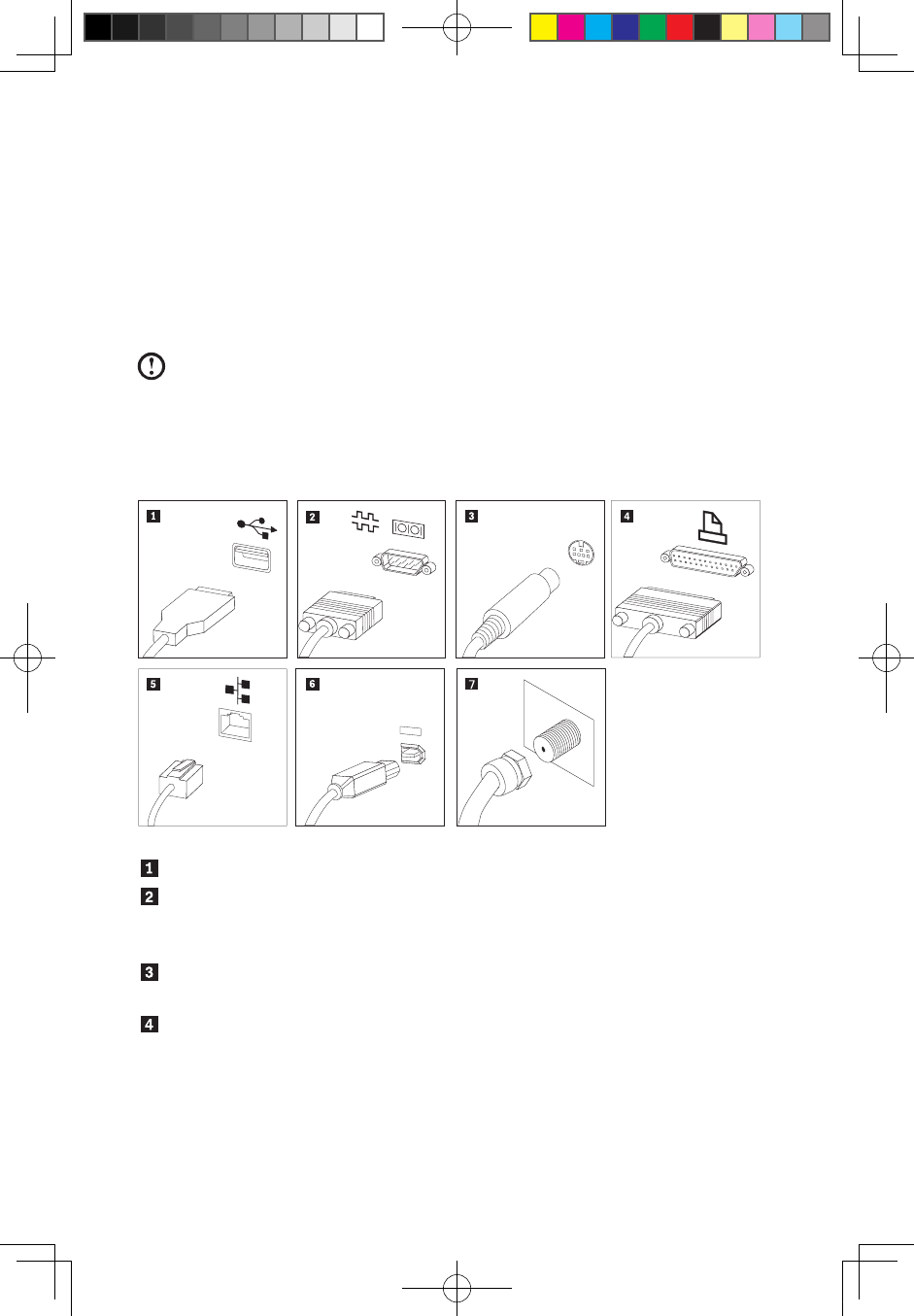 1
2
3
4
5
6
7

1
2
3
4