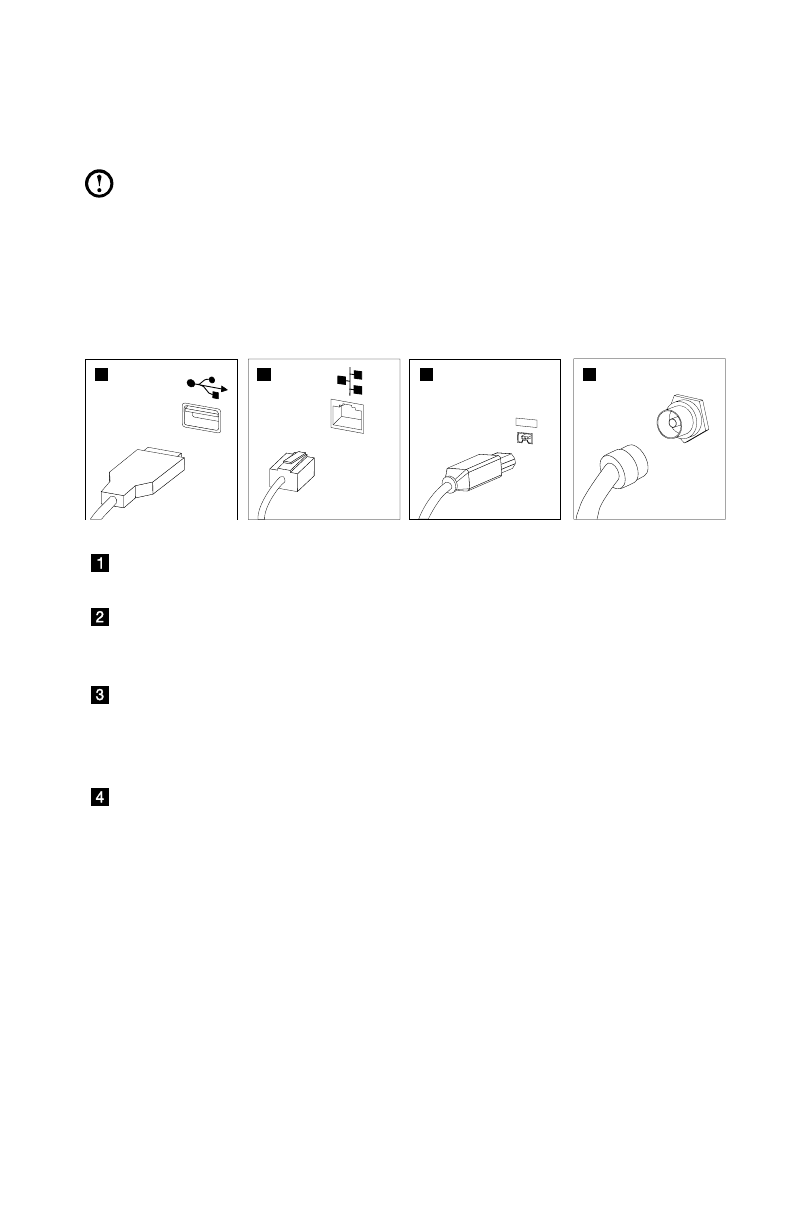 1

2

3

4