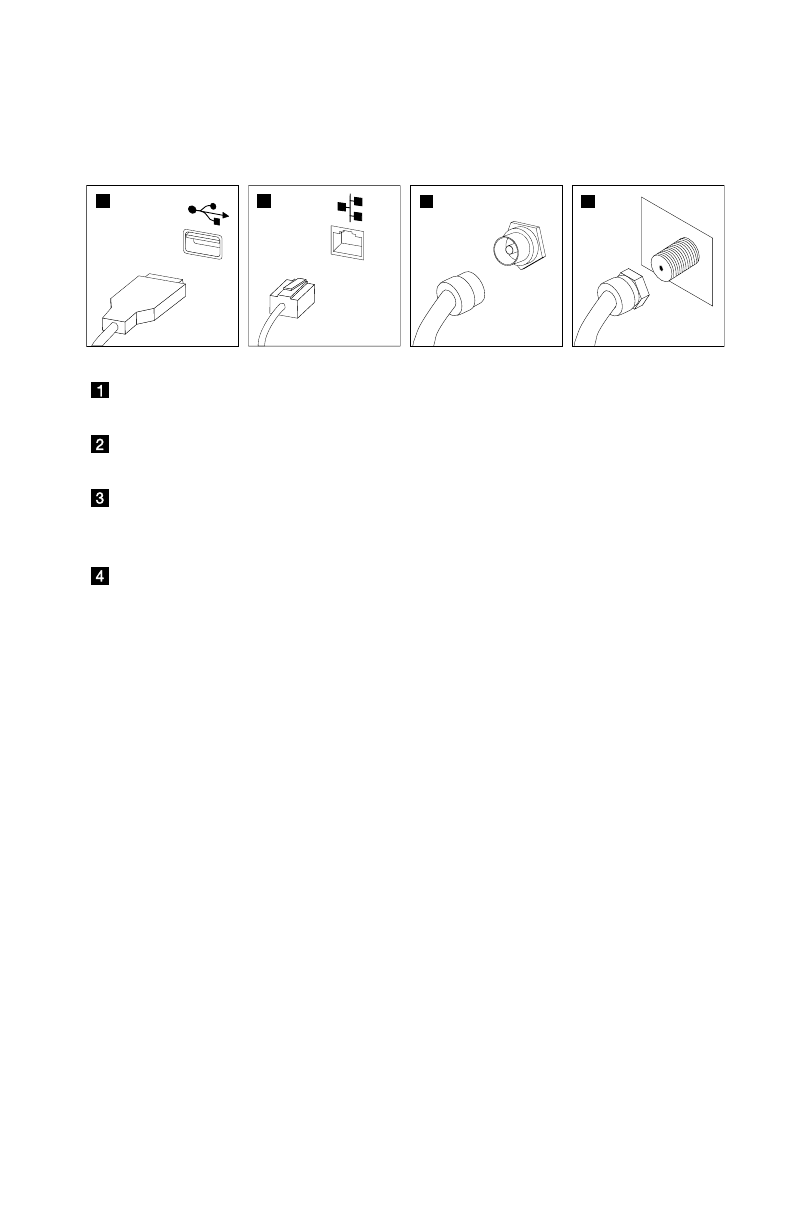 1

2

3

4