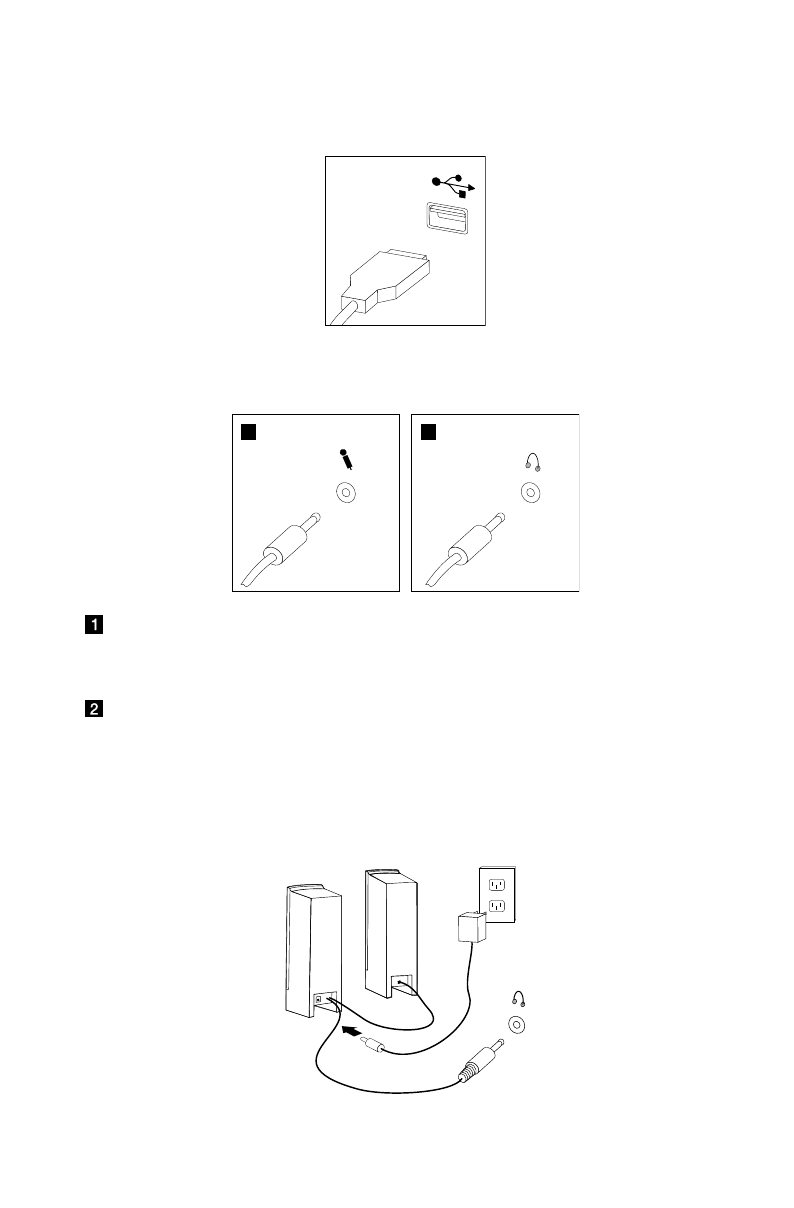 1

2