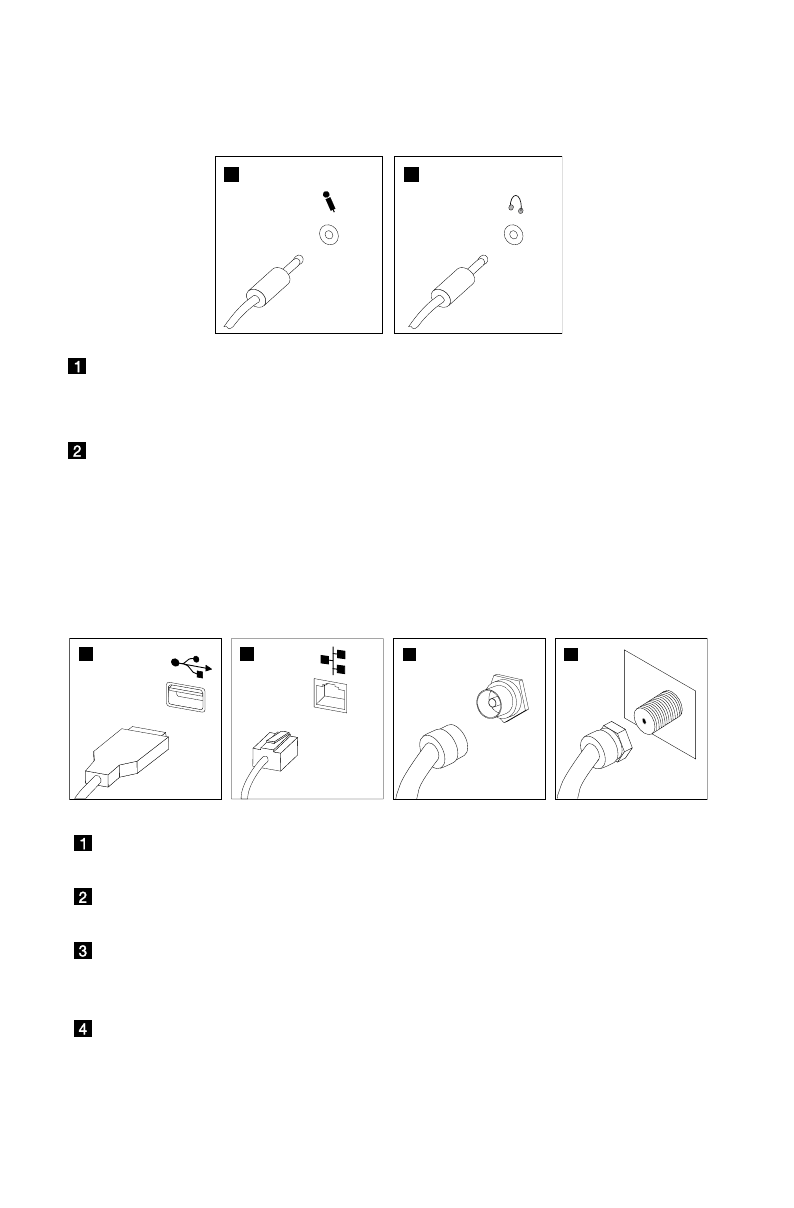 1

2

1

2

3

4