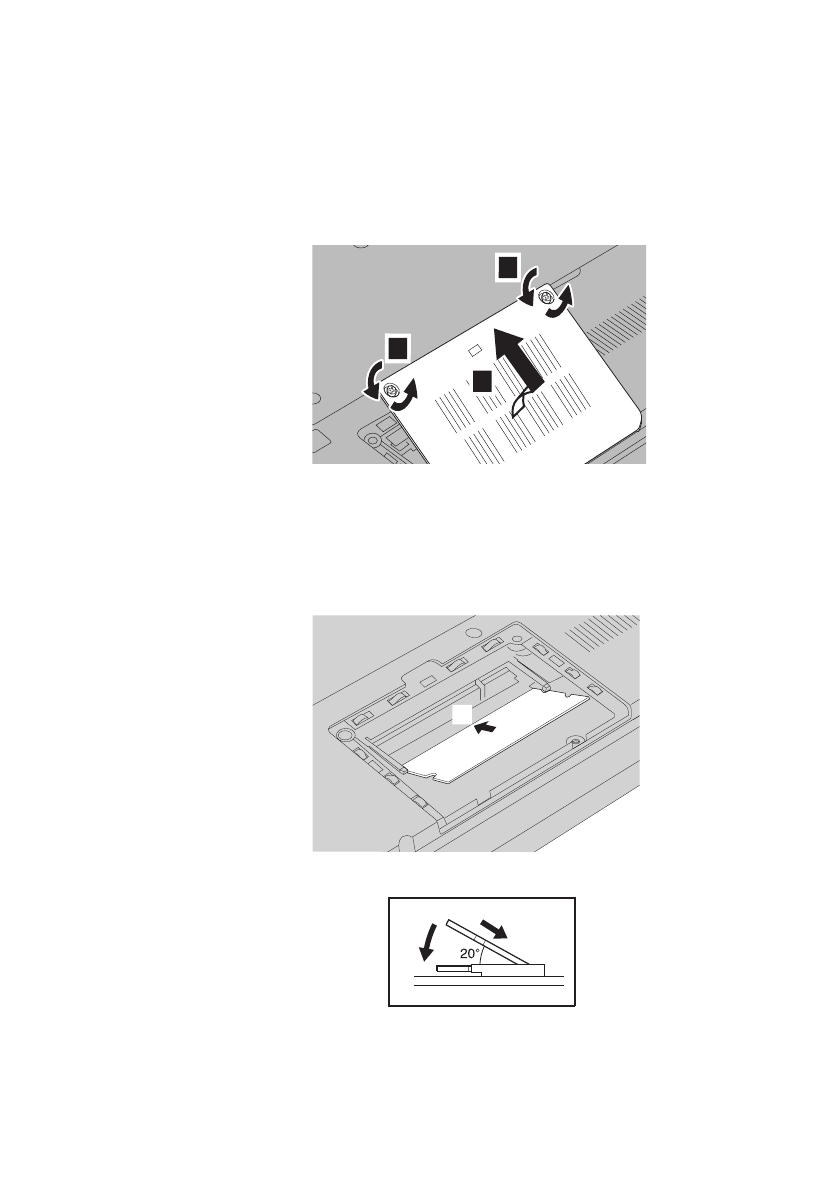 20°