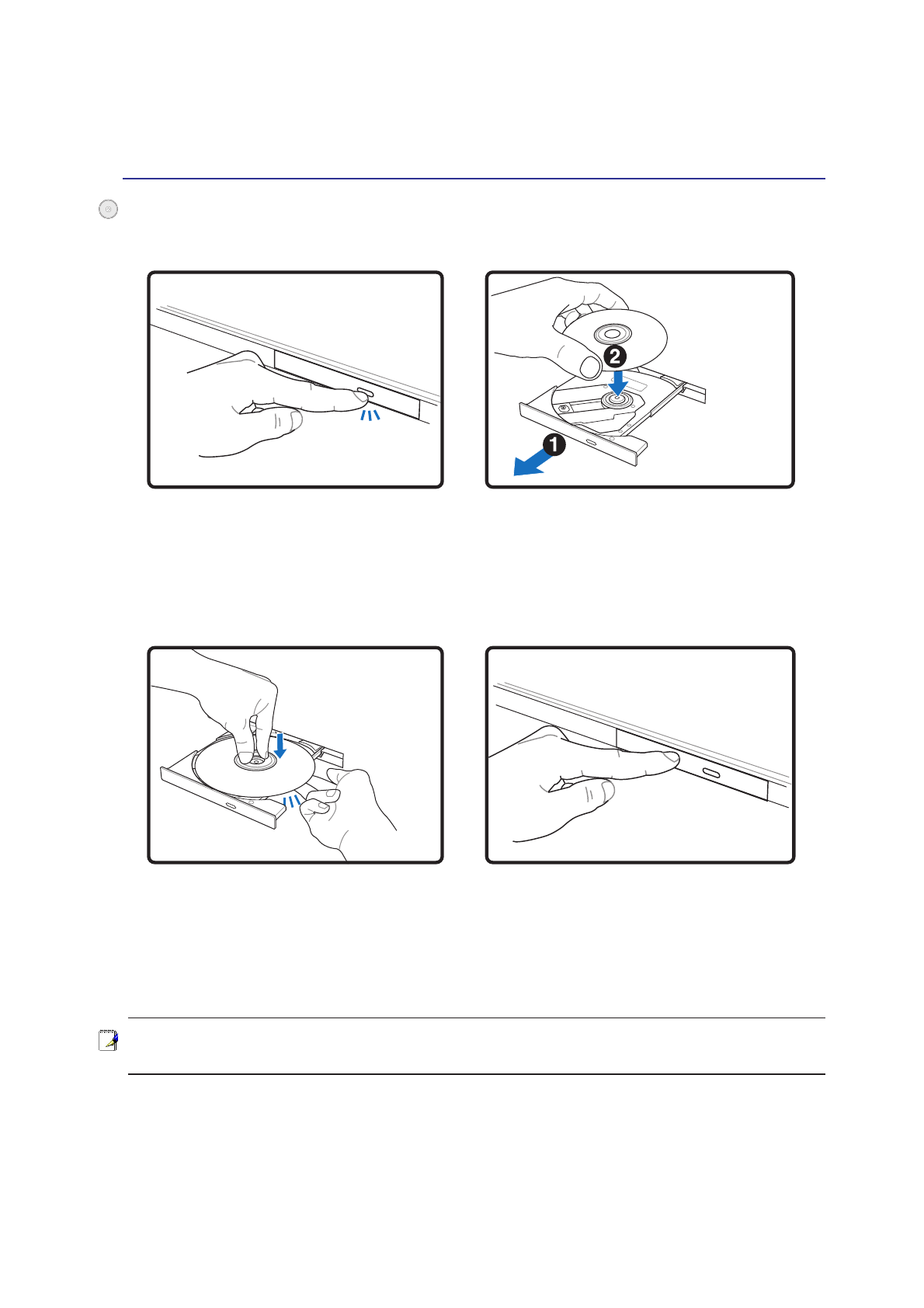 2

1