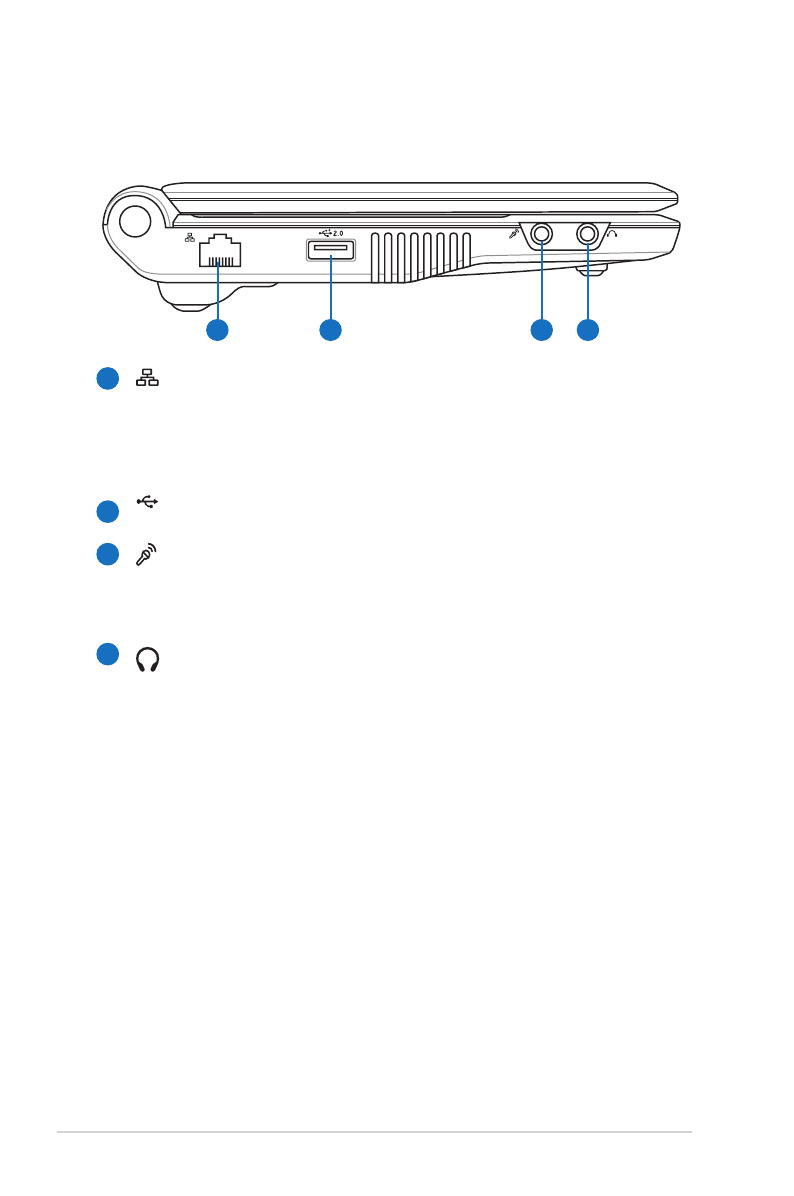 2.0