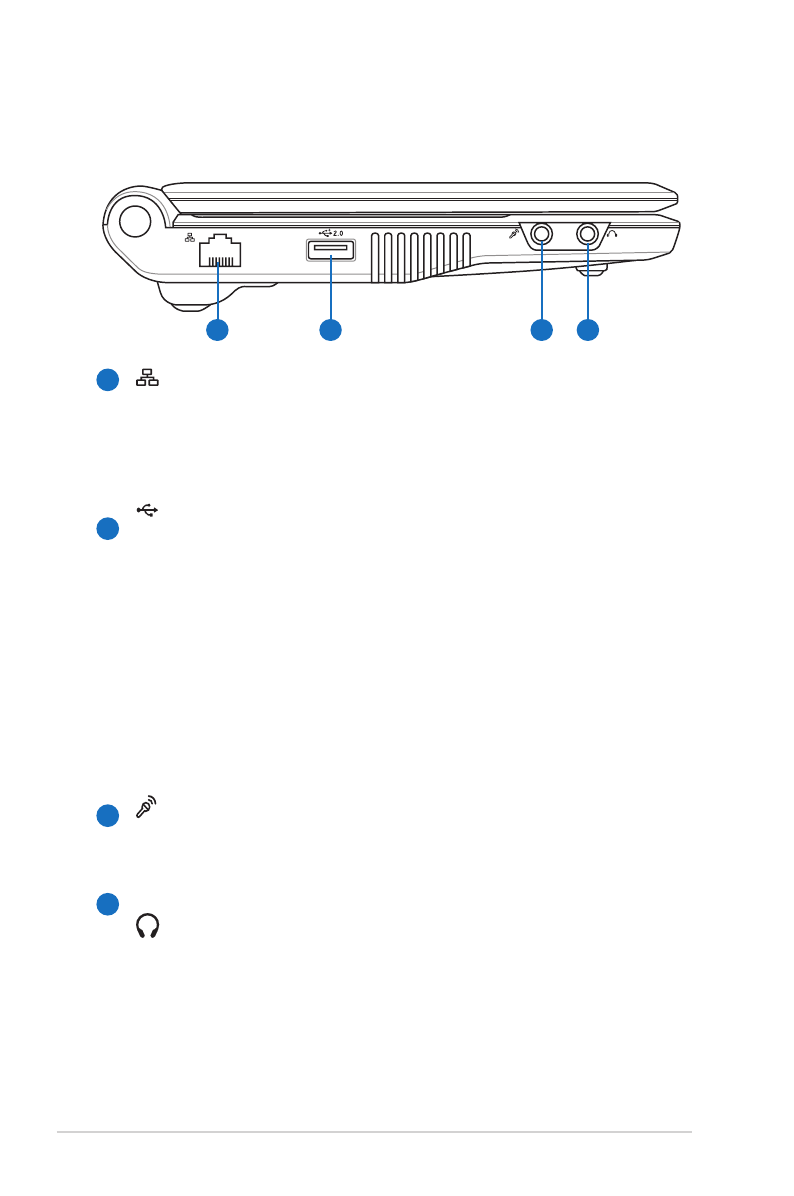 2.0