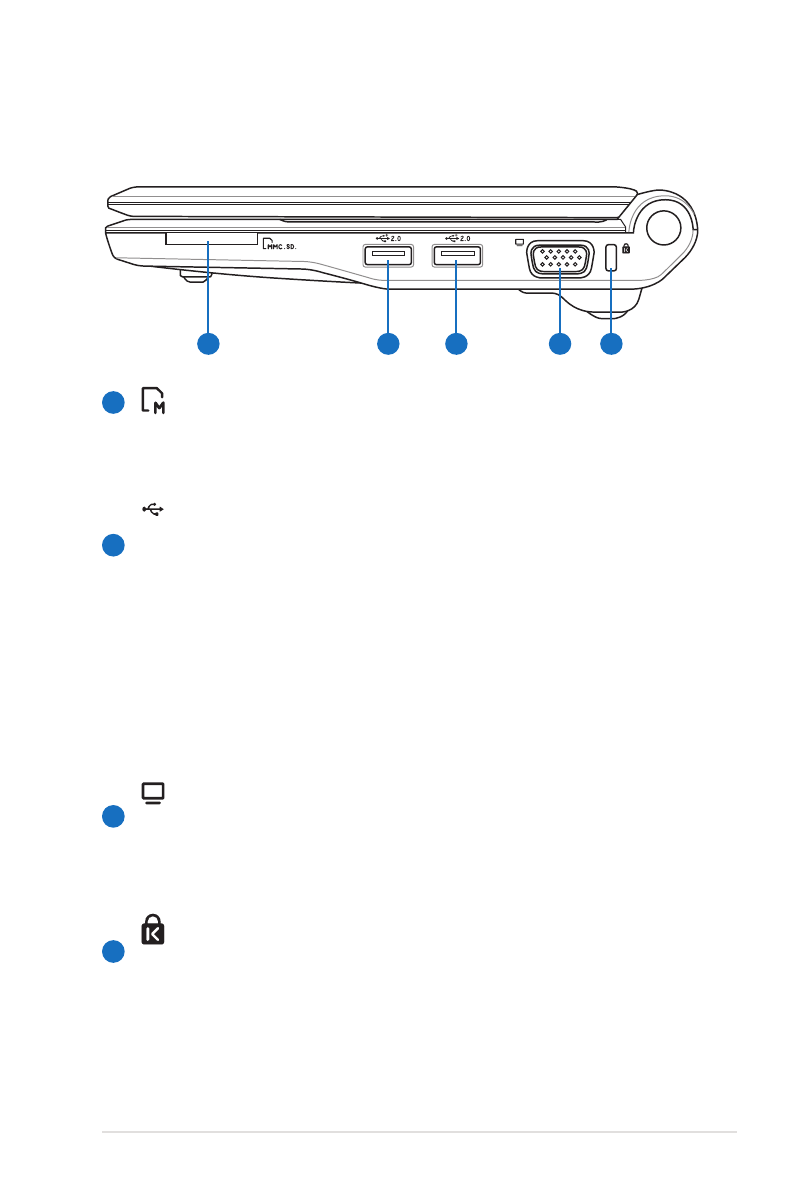 MMC.SD.

2.0

2.0