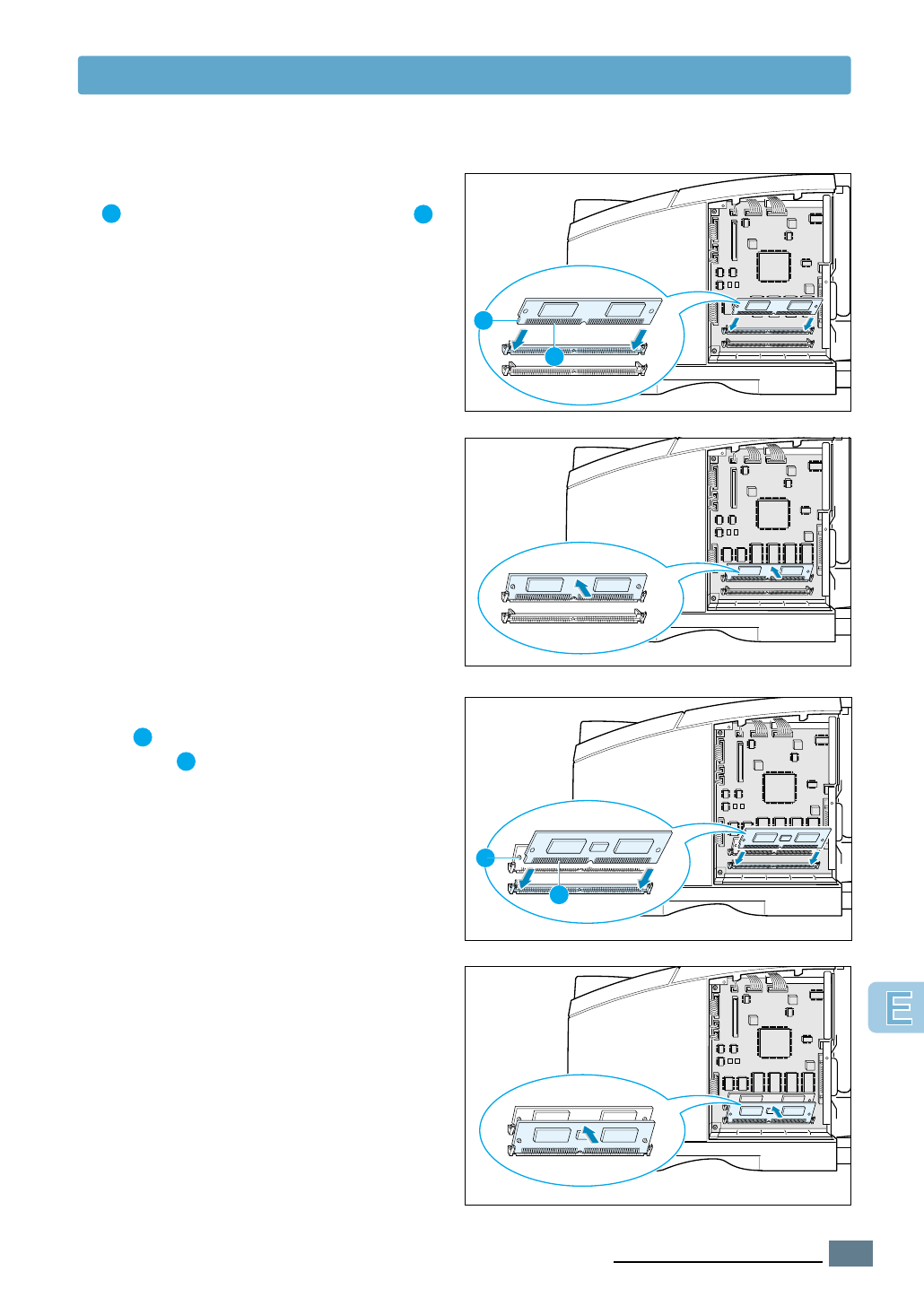 E