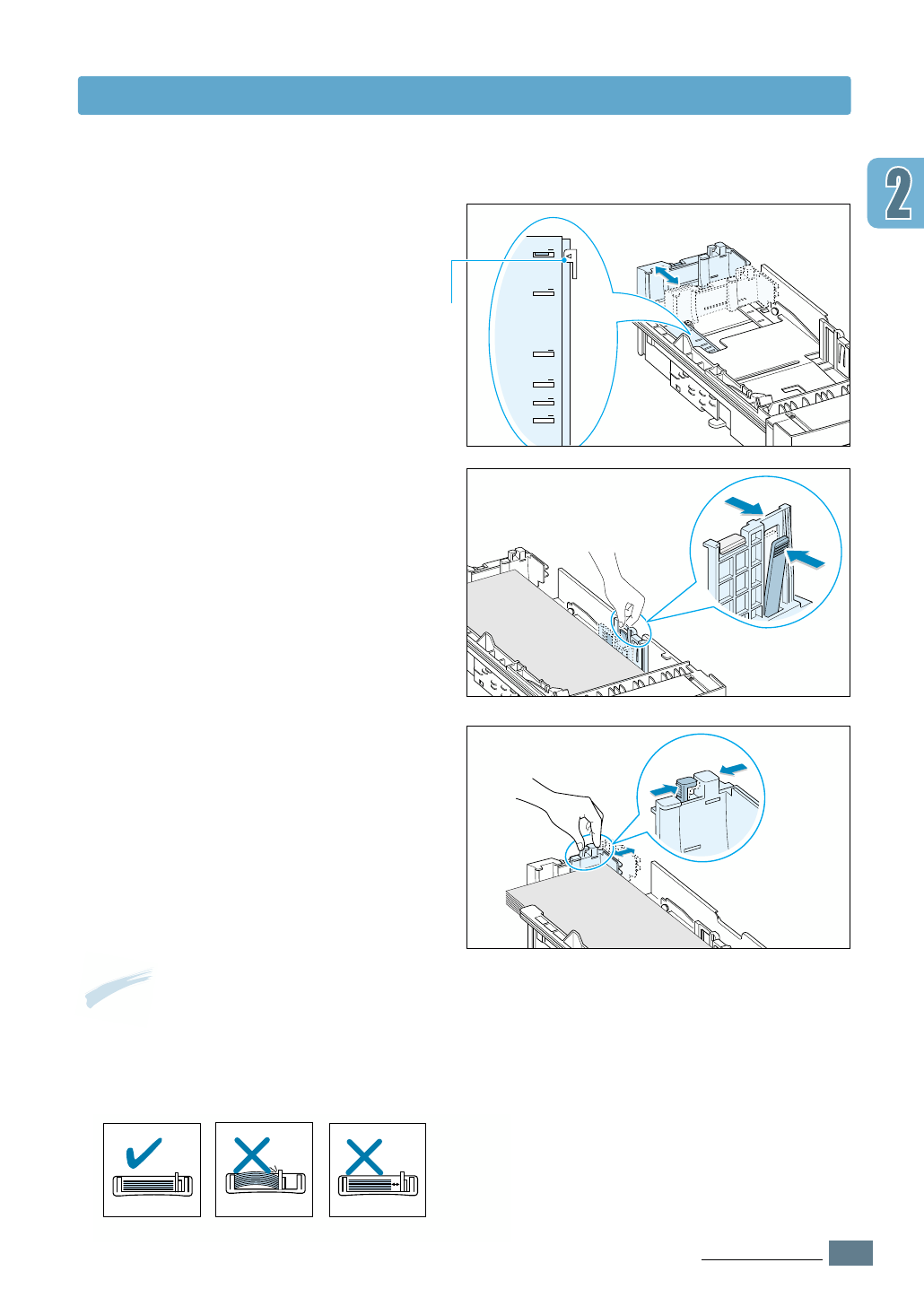 2