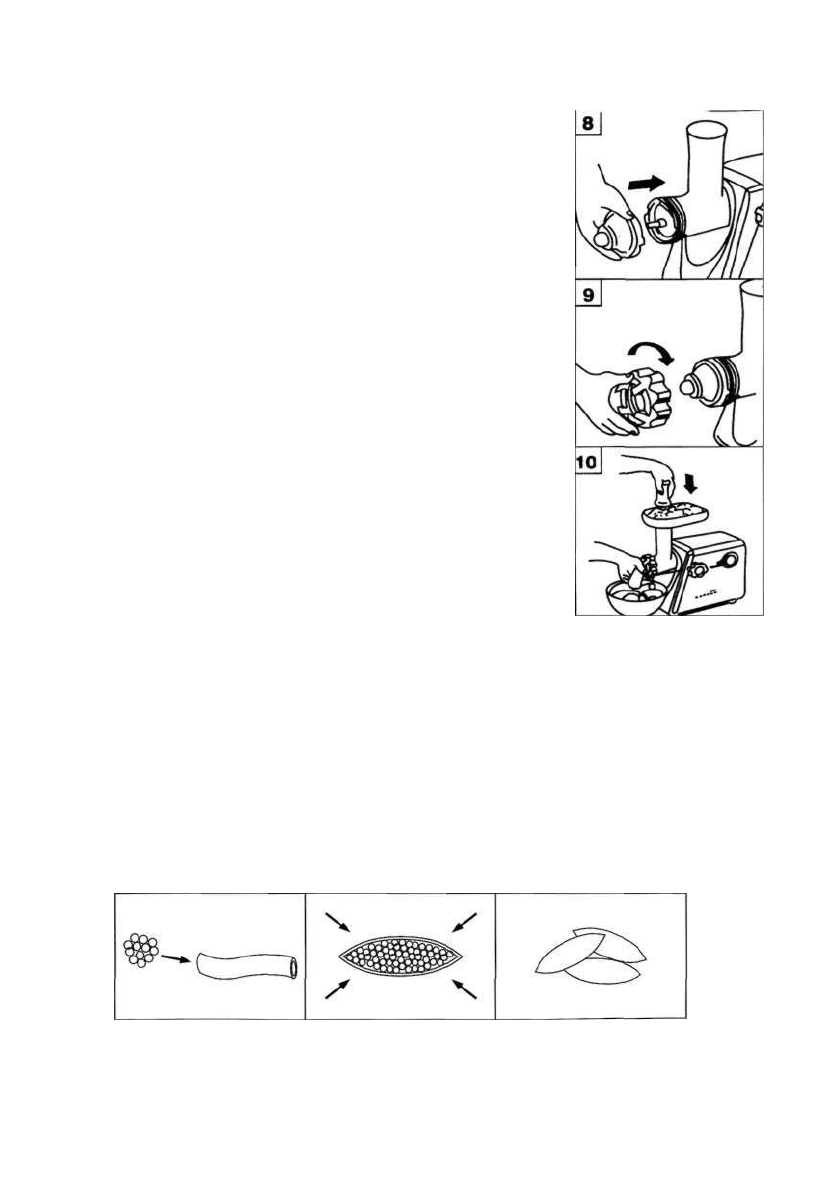 8

9

10