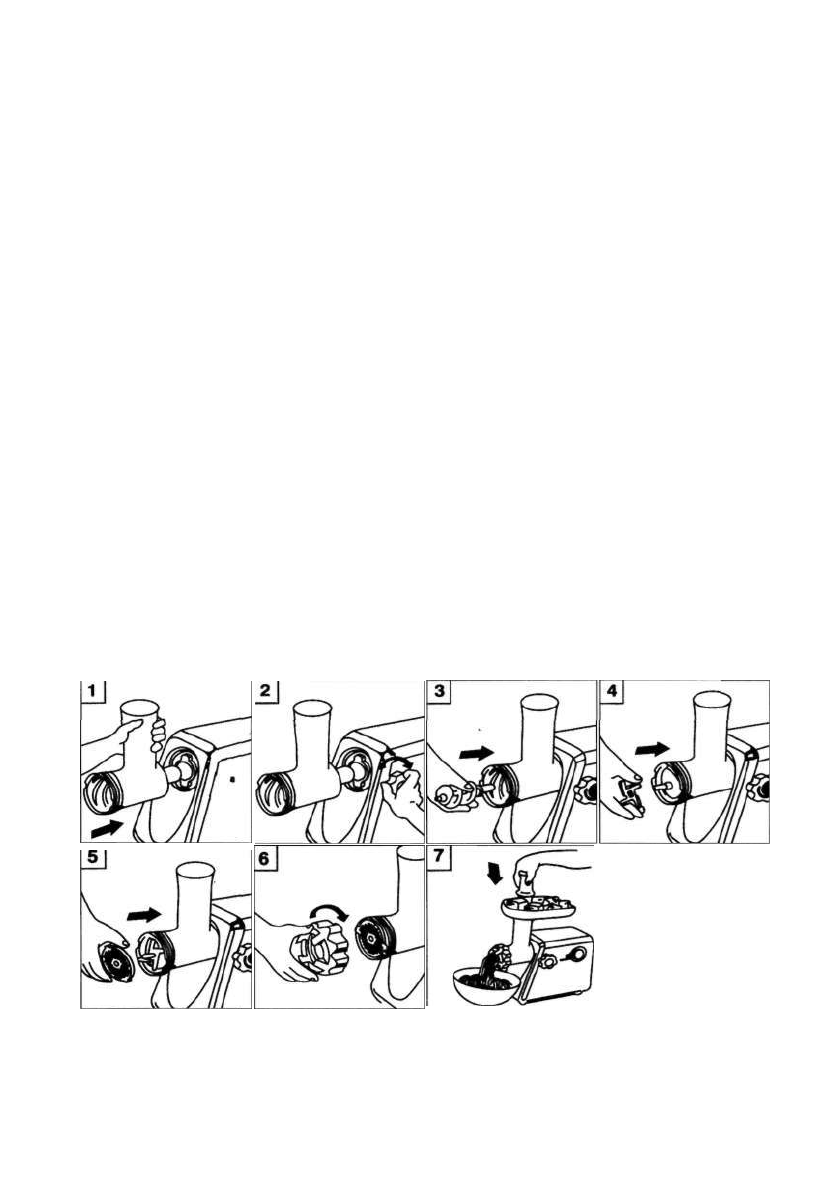 1

2

3

4

5

6

7