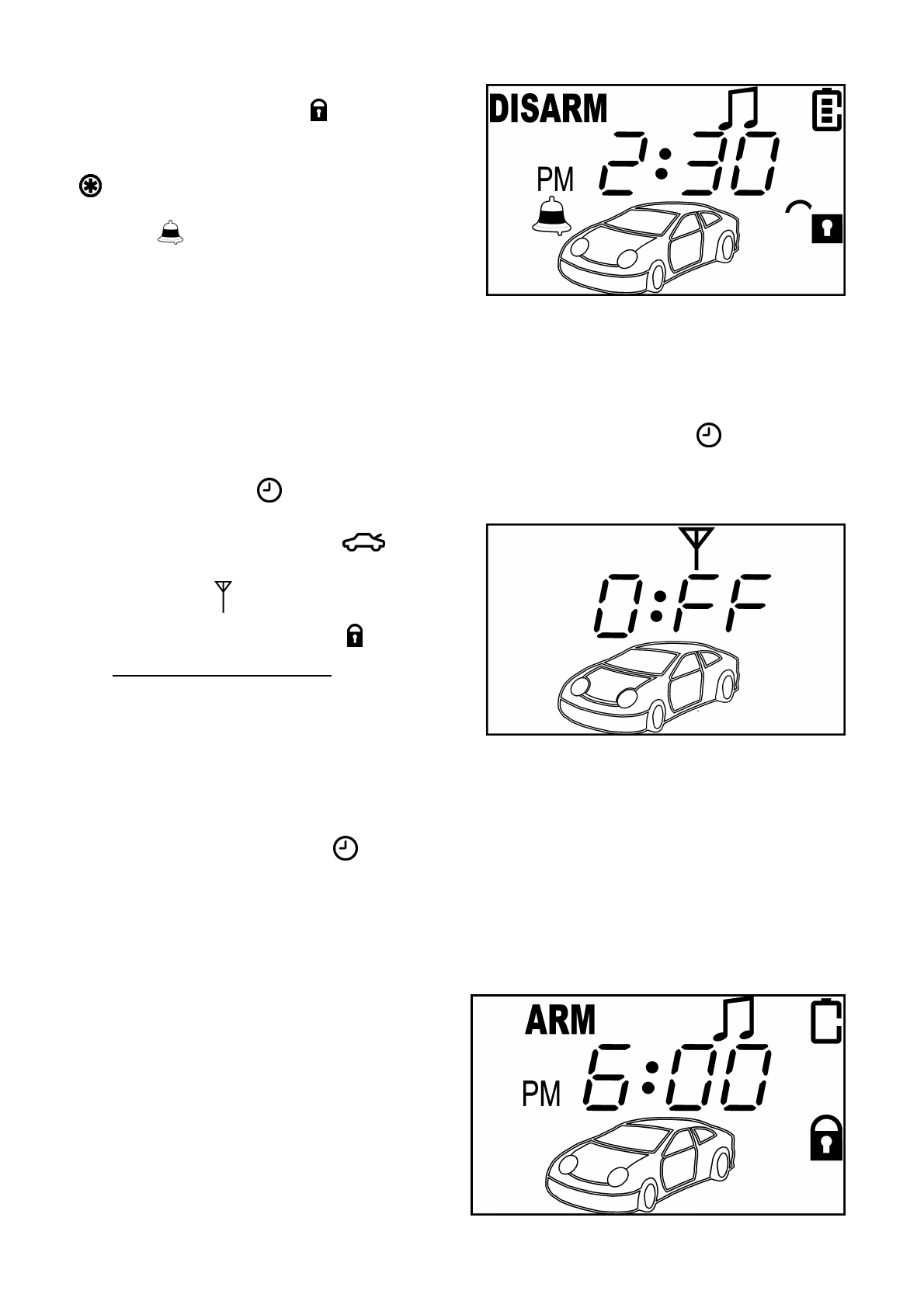 DISARM

PM 2:30

0:FF

ARM

PM 6:00