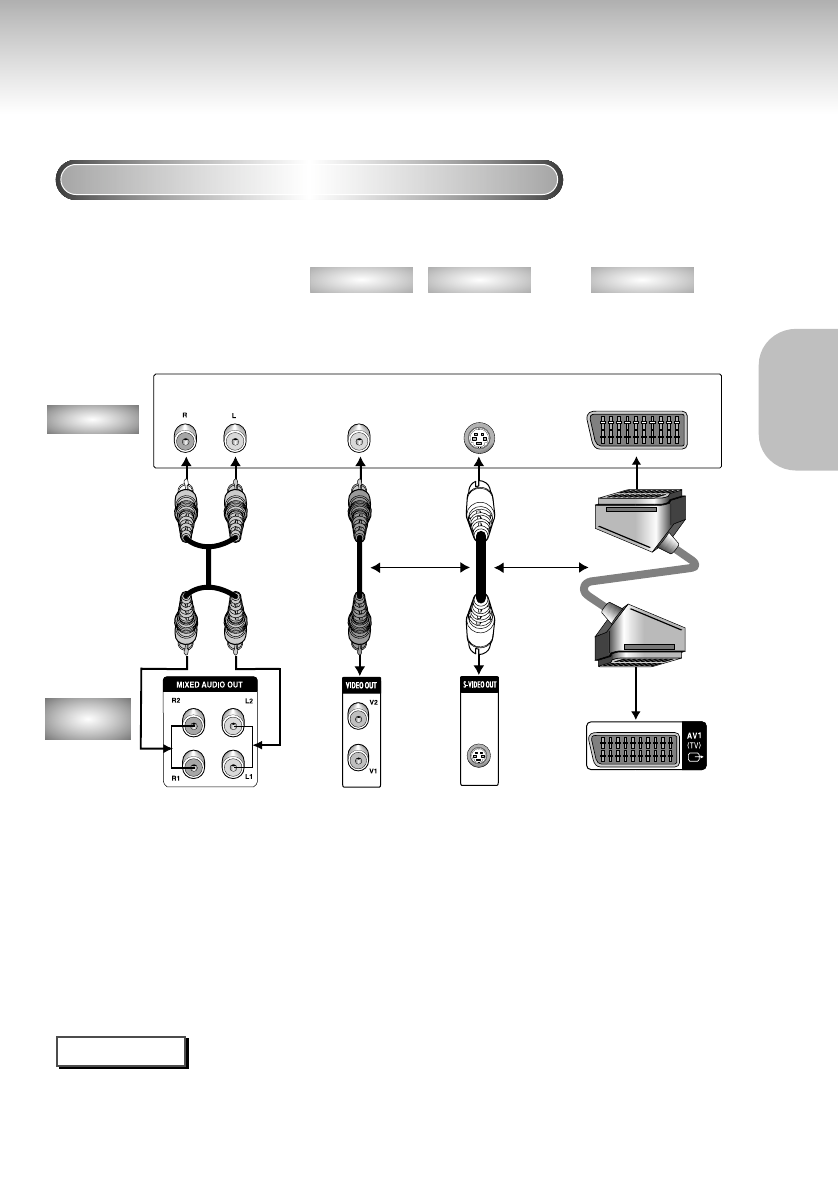 R L

MIXED AUDIO OUT
R2 L2
R1 L1

VIDEO OUT
V2
V1

S-VIDEO OUT

AV1
(TV)