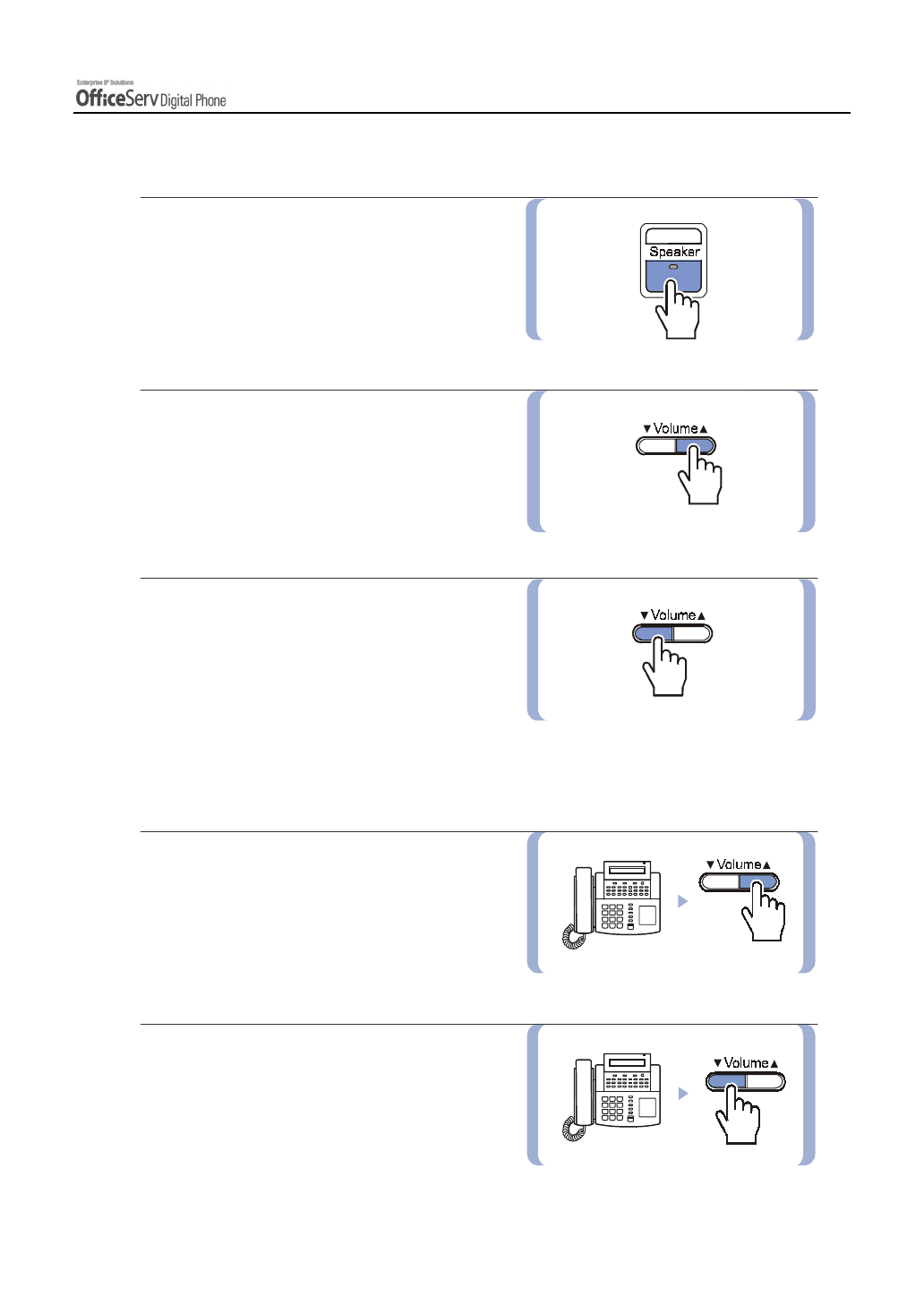 Enterprise IP Solutions
OfficeServ Digital Phone

Speaker

▼Volume▲

▼Volume▲

▼Volume▲

▼Volume▲