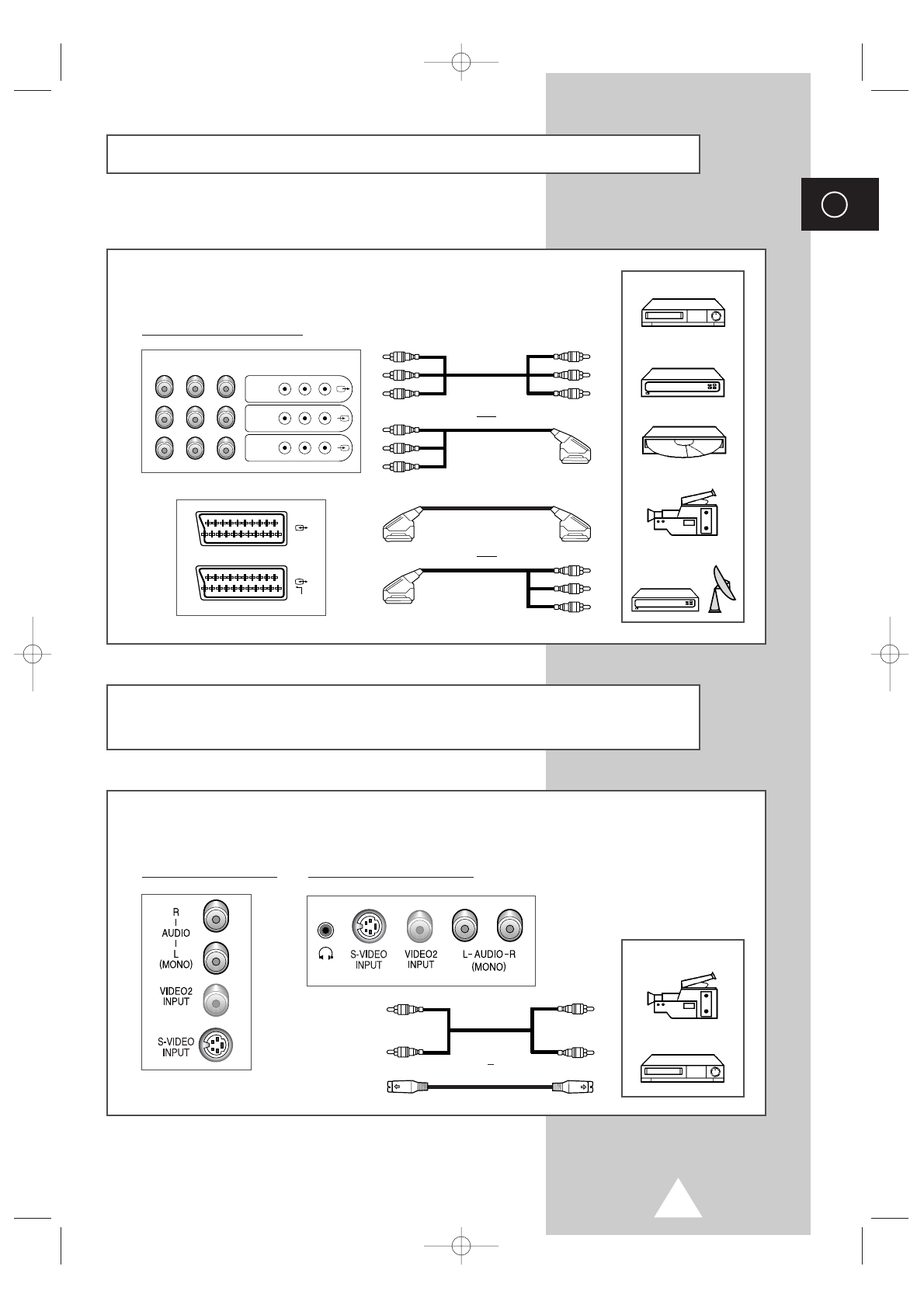 R
AUDIO
L
(MONO)
VIDEO2
INPUT
S-VIDEO
INPUT

S-VIDEO
INPUT
VIDEO2
INPUT
L - AUDIO - R
(MONO)