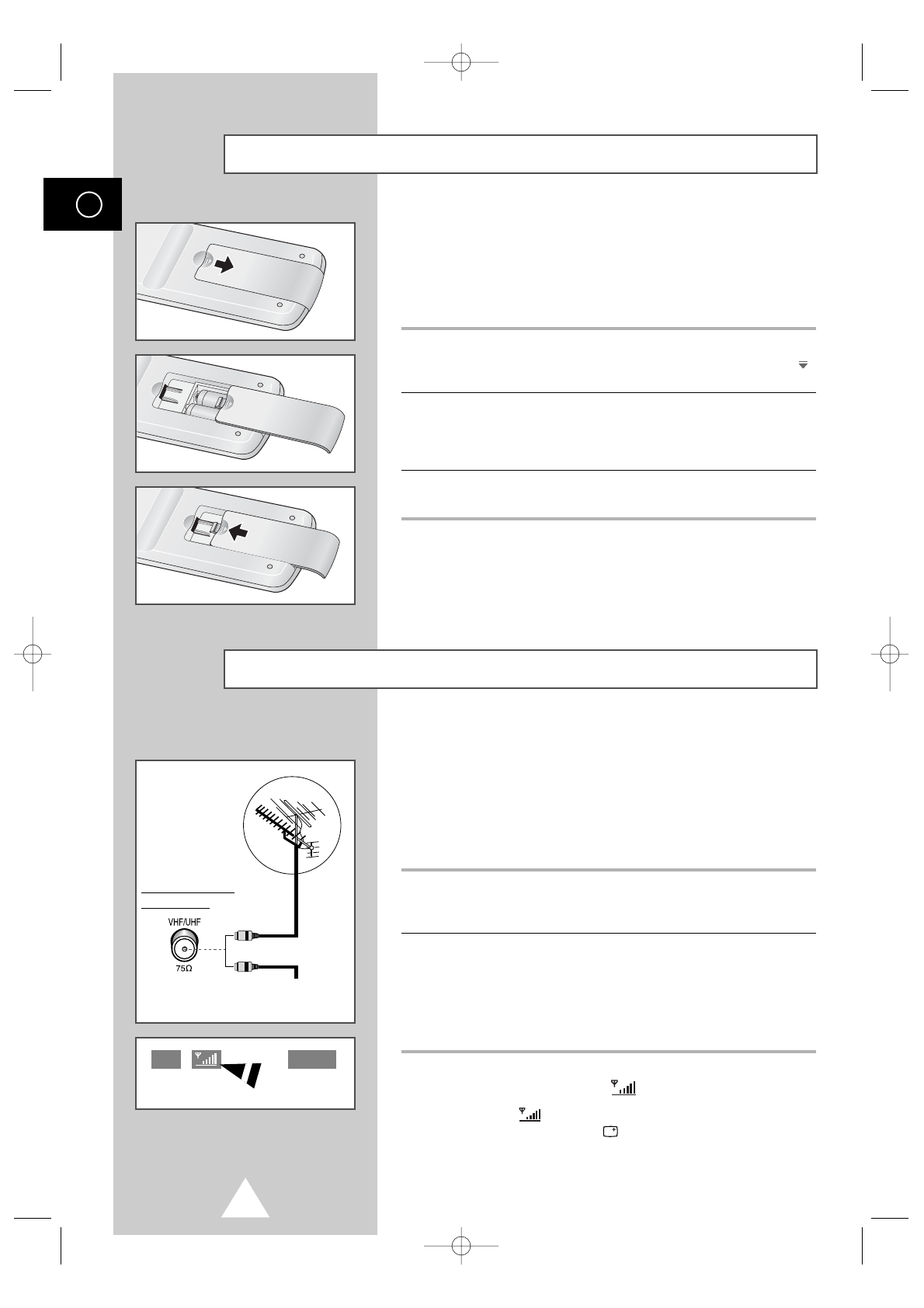 VHF/UHF

75Ω