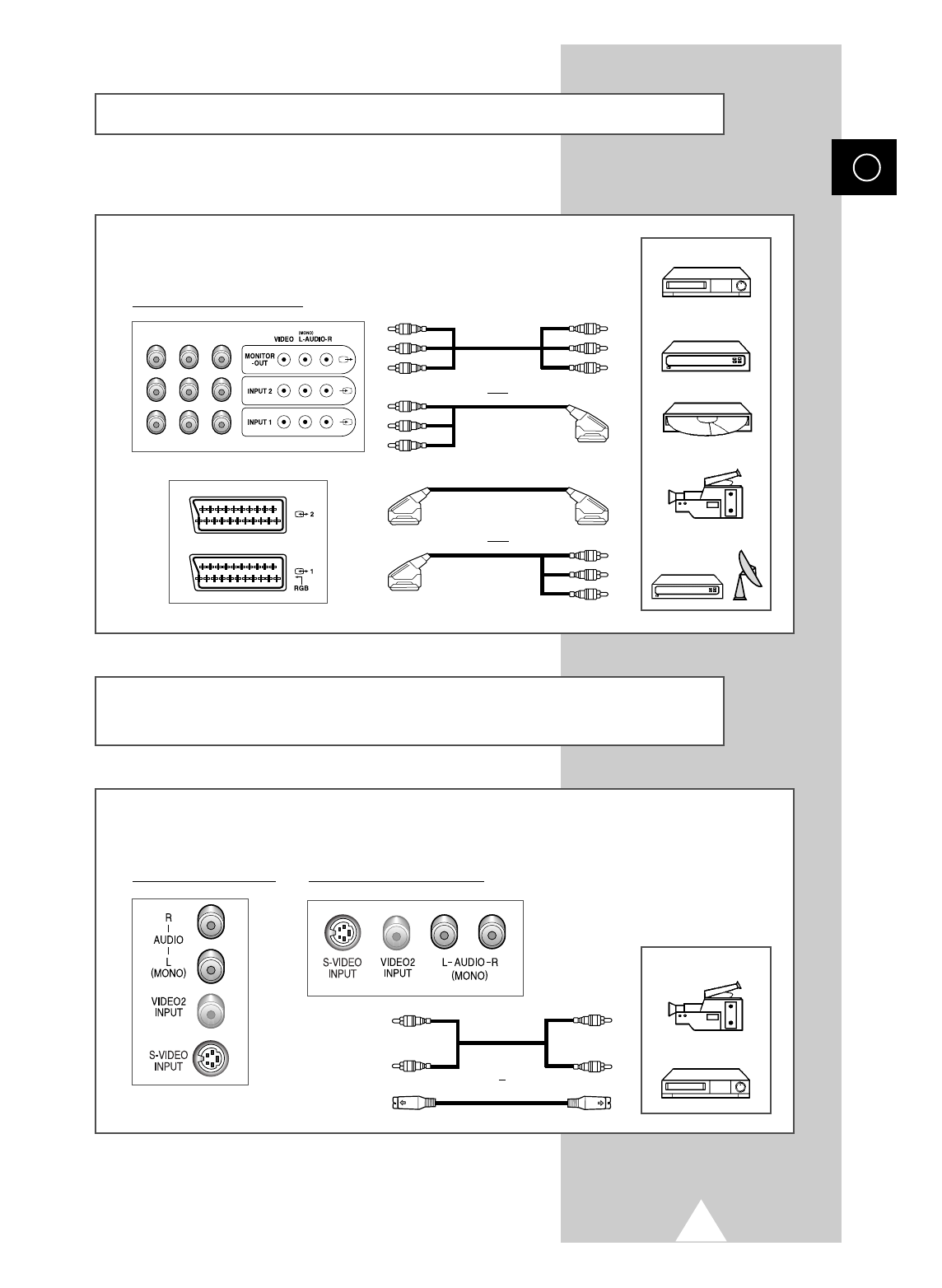 VIDEO (MONO) L-AUDIO-R

MONITOR -OUT

INPUT 2

INPUT 1

2

1 RGB

R AUDIO L (MONO)

VIDEO2 INPUT

S-VIDEO INPUT

S-VIDEO INPUT

VIDEO2 INPUT

L- AUDIO -R (MONO)