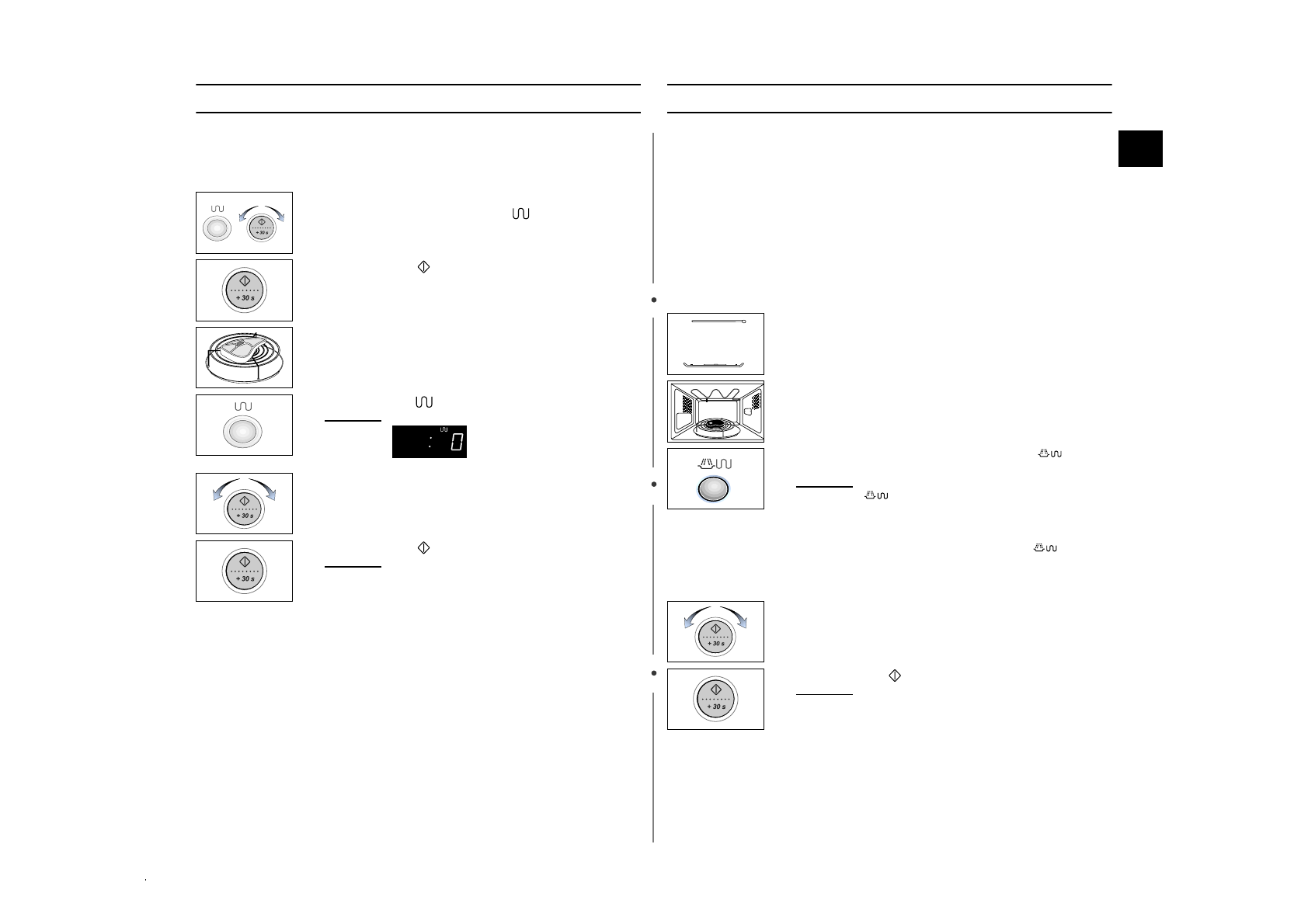 + 30 s

+ 30 s

: 0

+ 30 s

+ 30 s

+ 30 s

+ 30 s