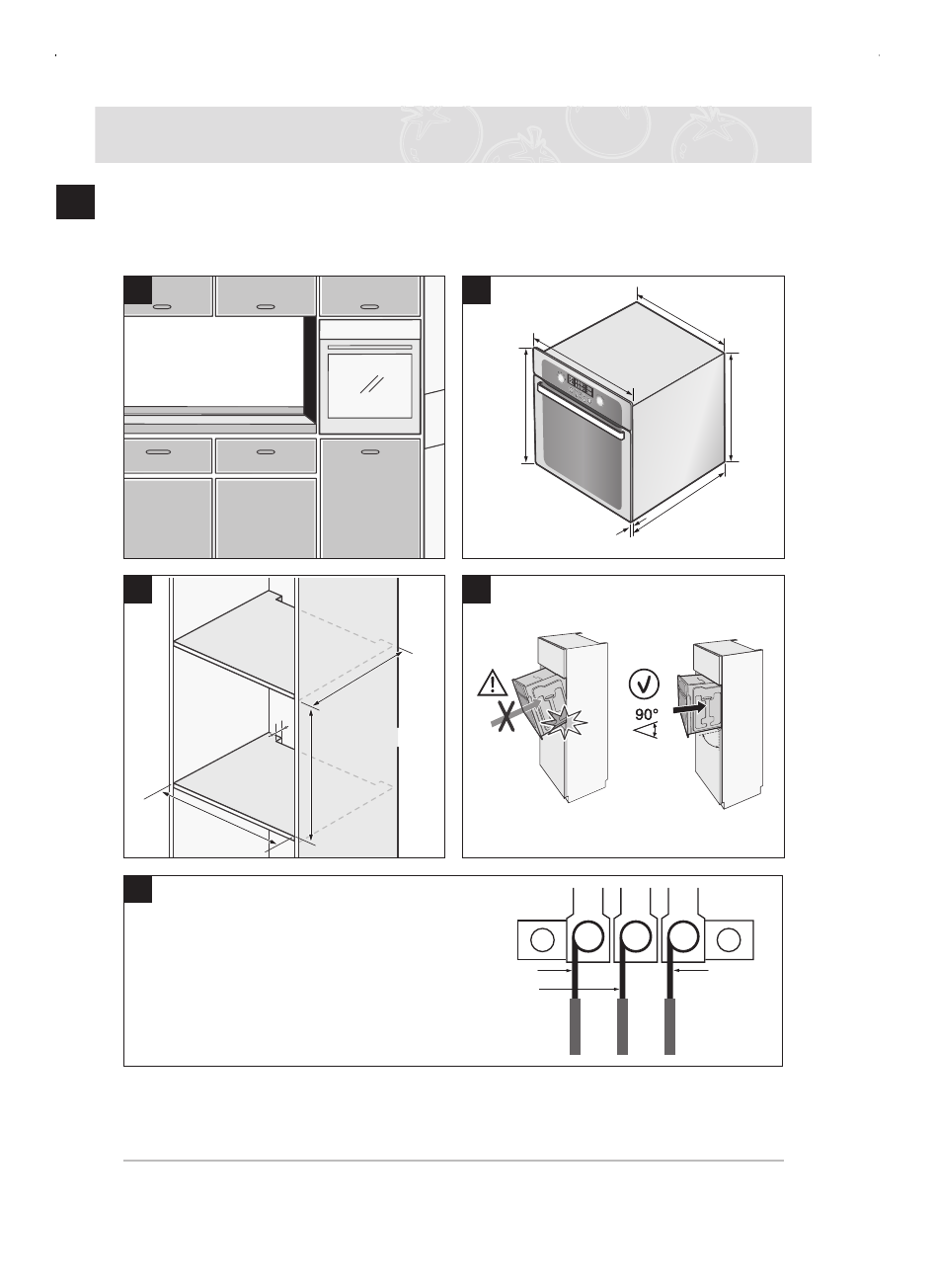 90°