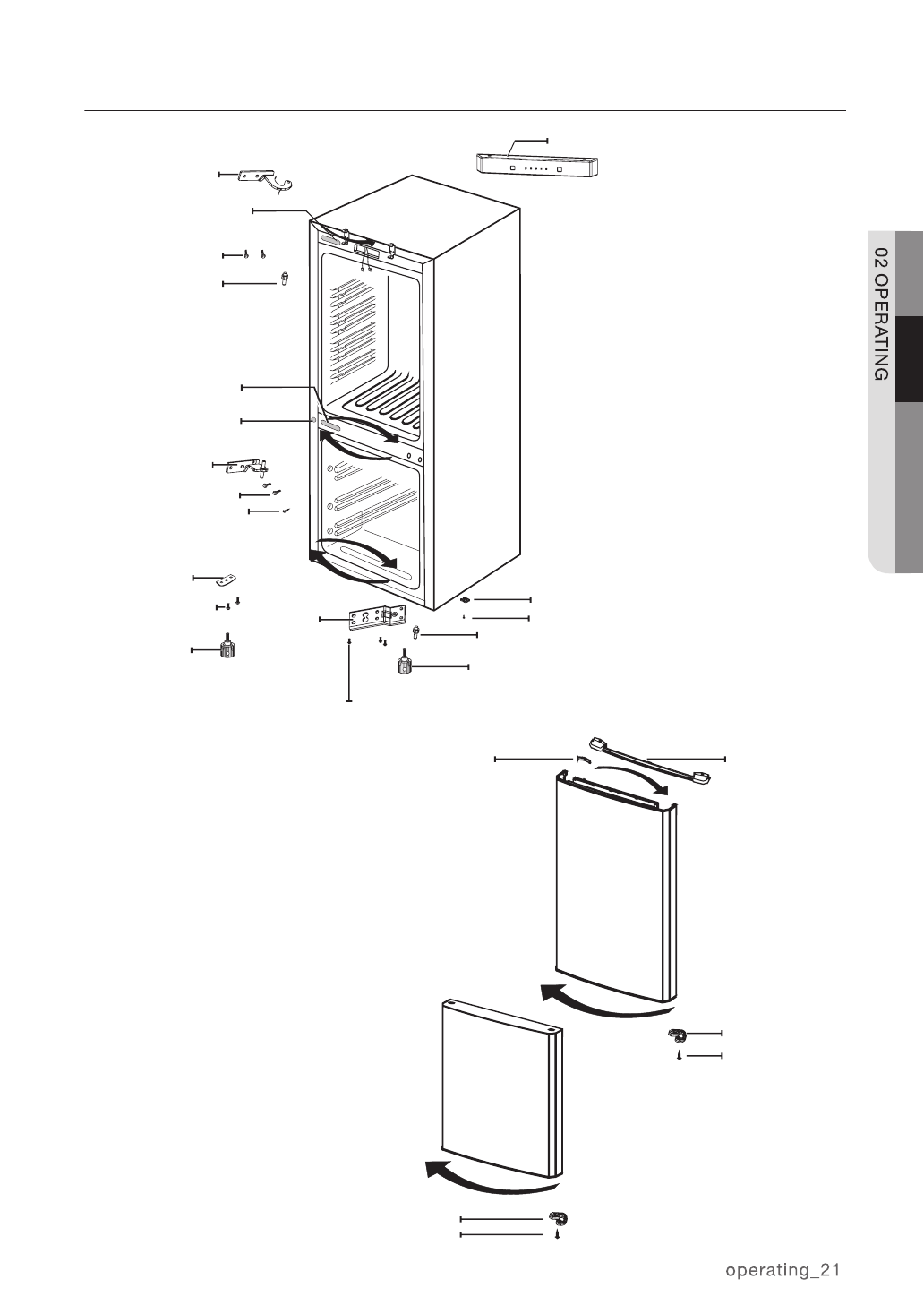 02 OPERATING

operating_21