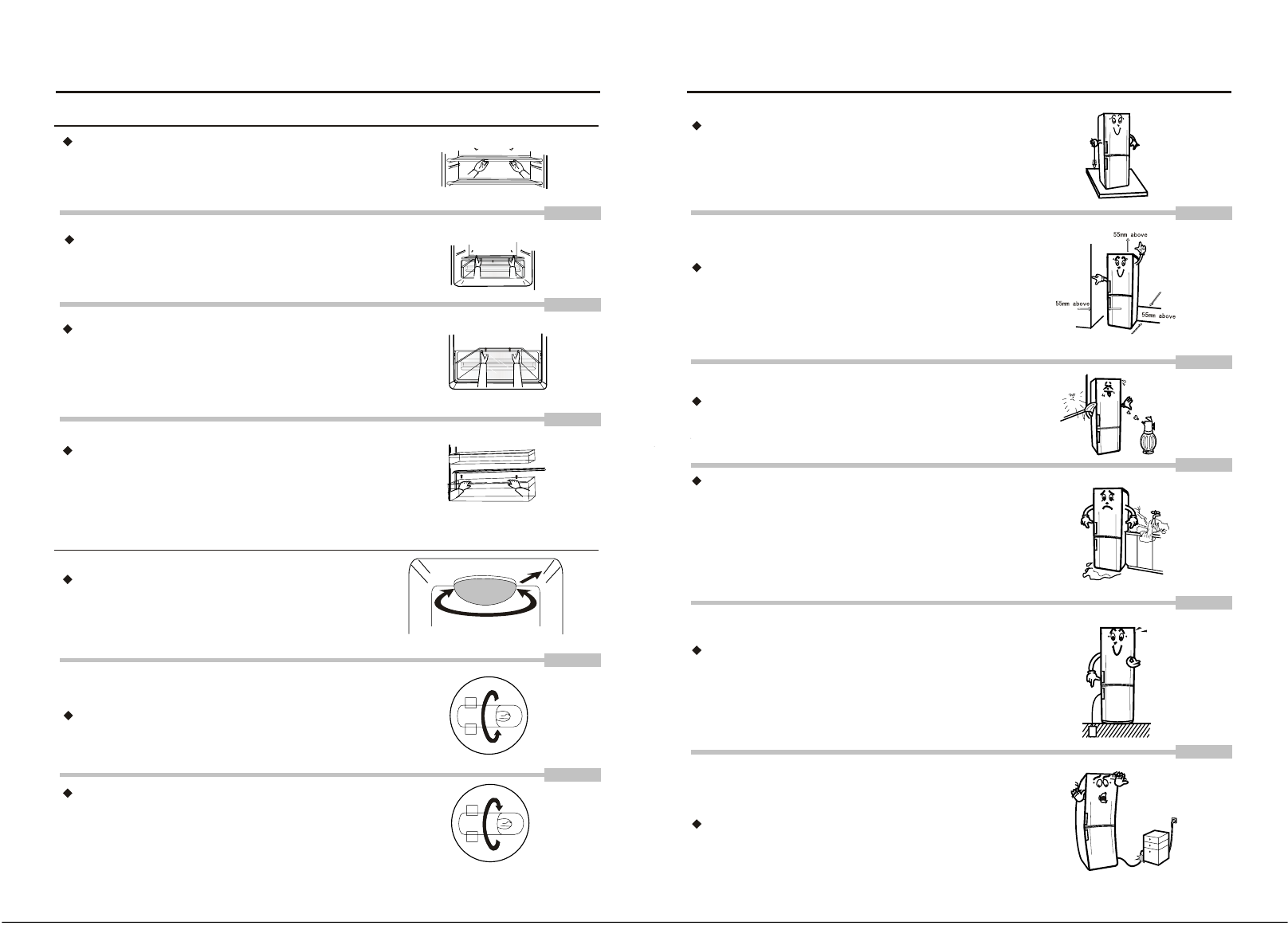 55mm above

55mm above

55mm above