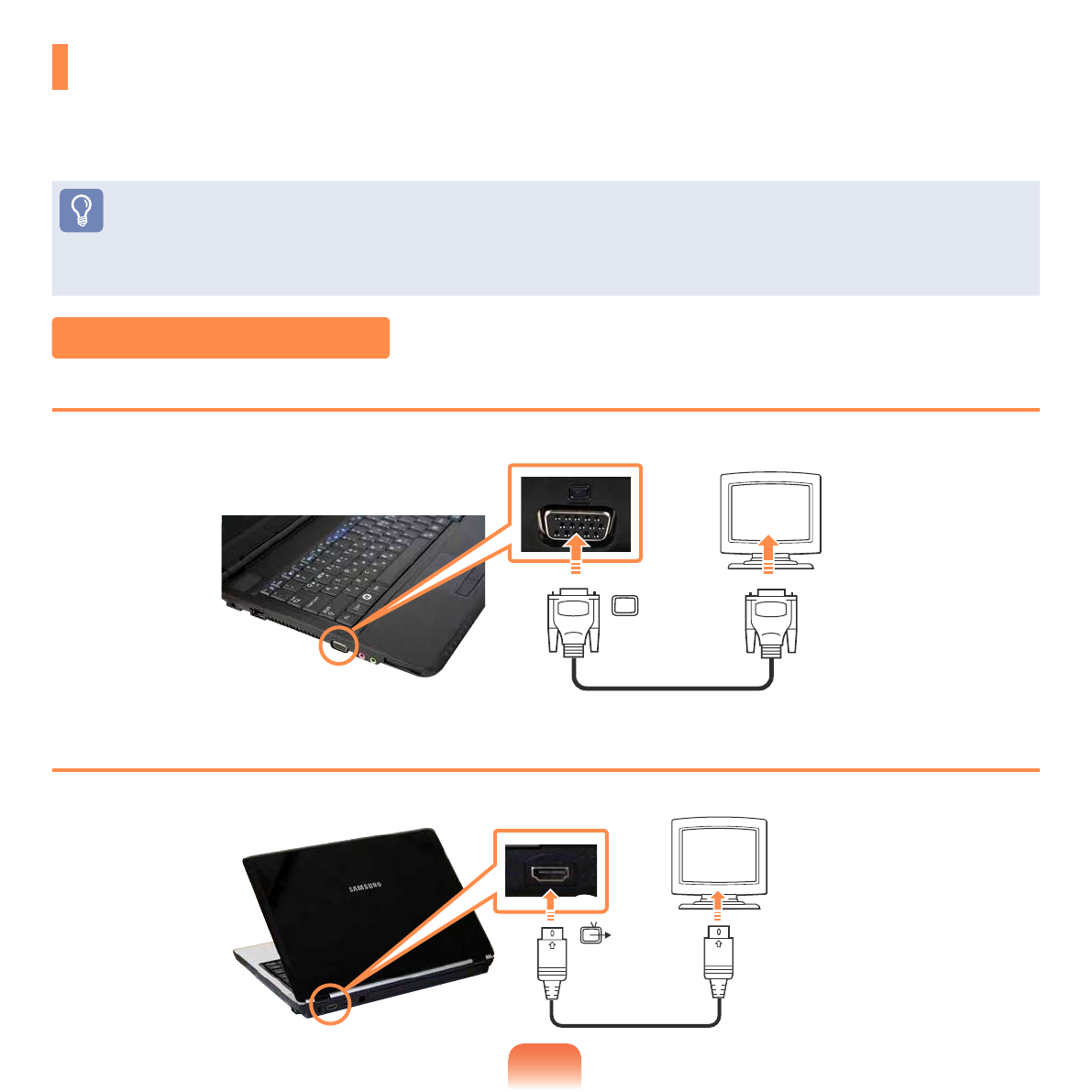 SAMSUNG