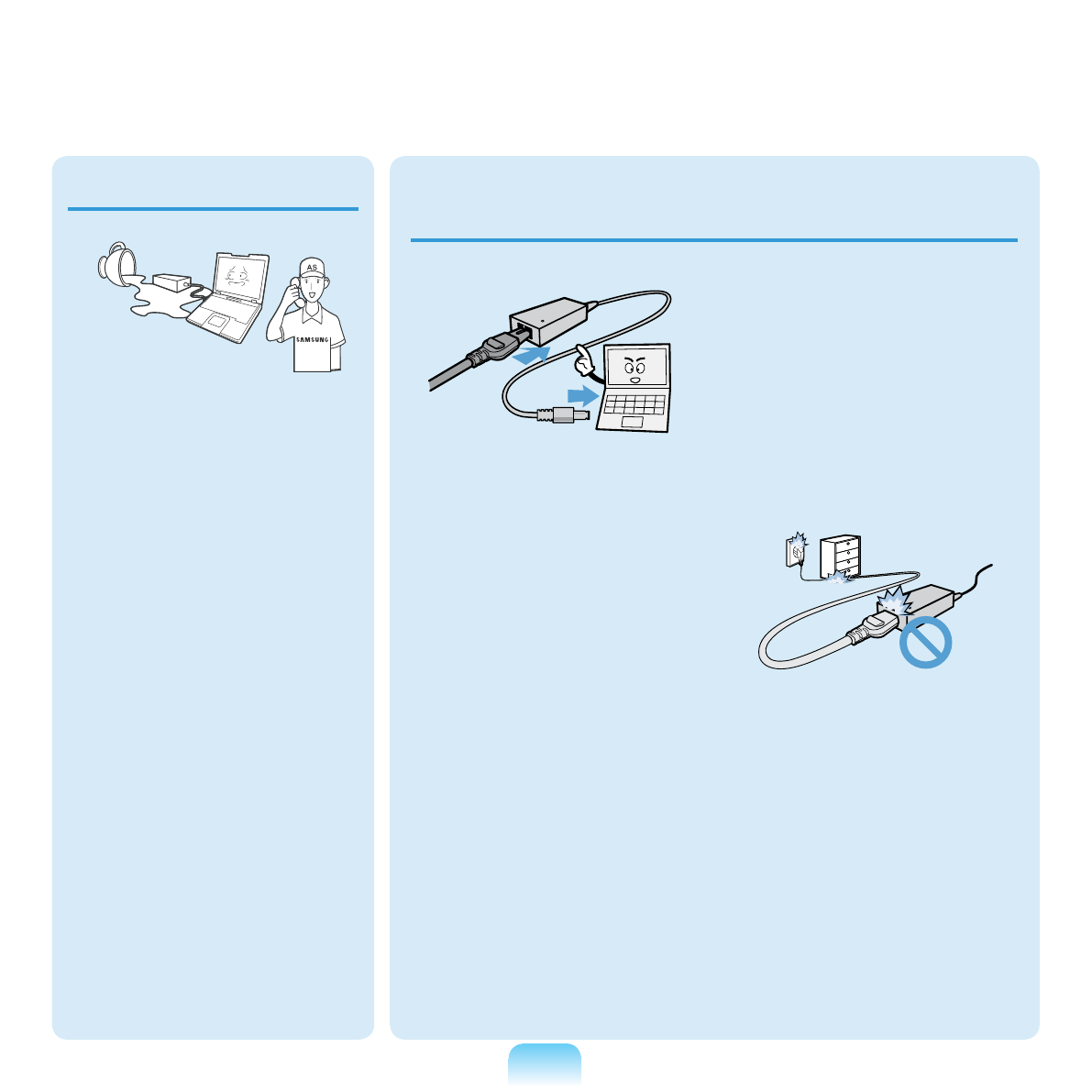 AS

SAMSUNG