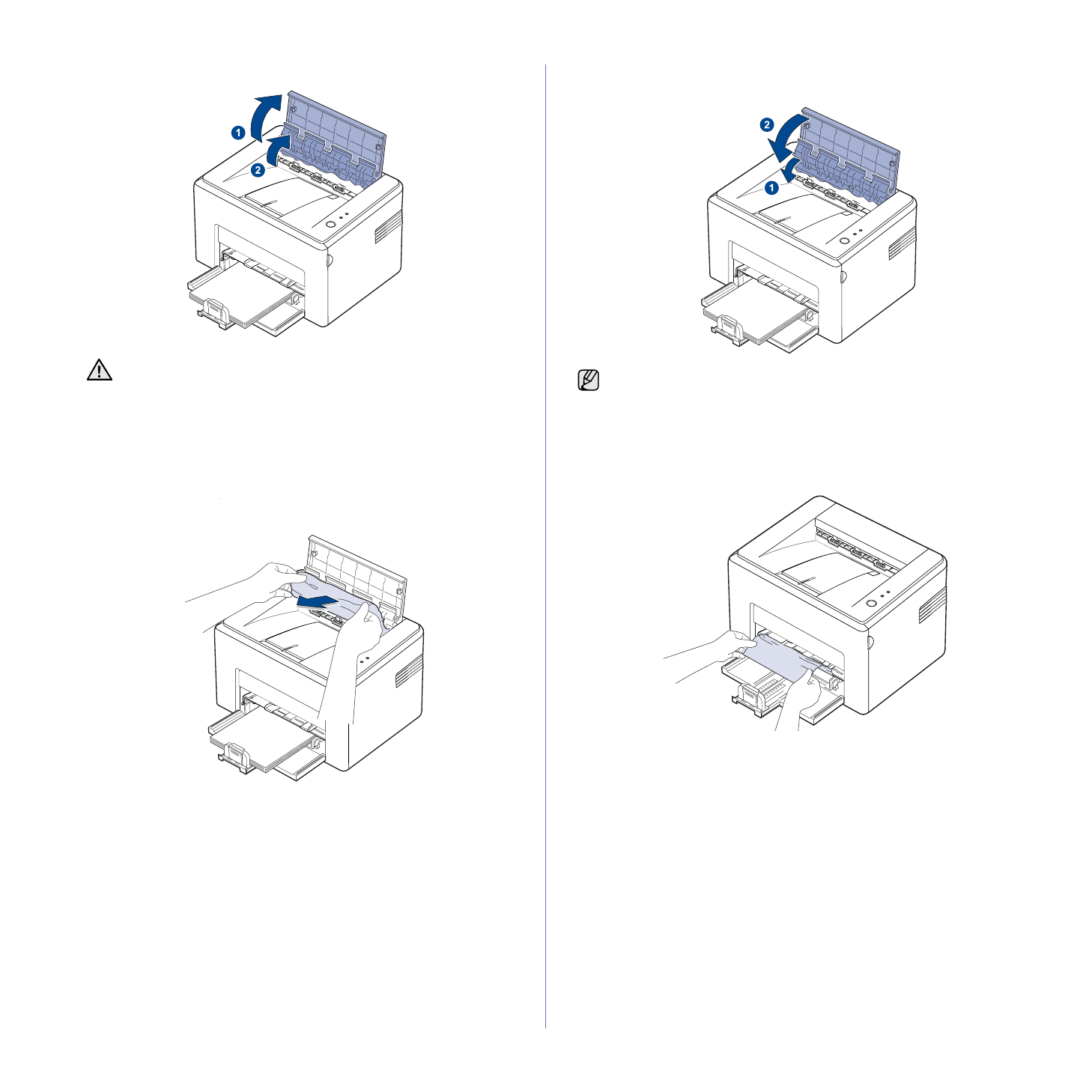 1
2
2
1