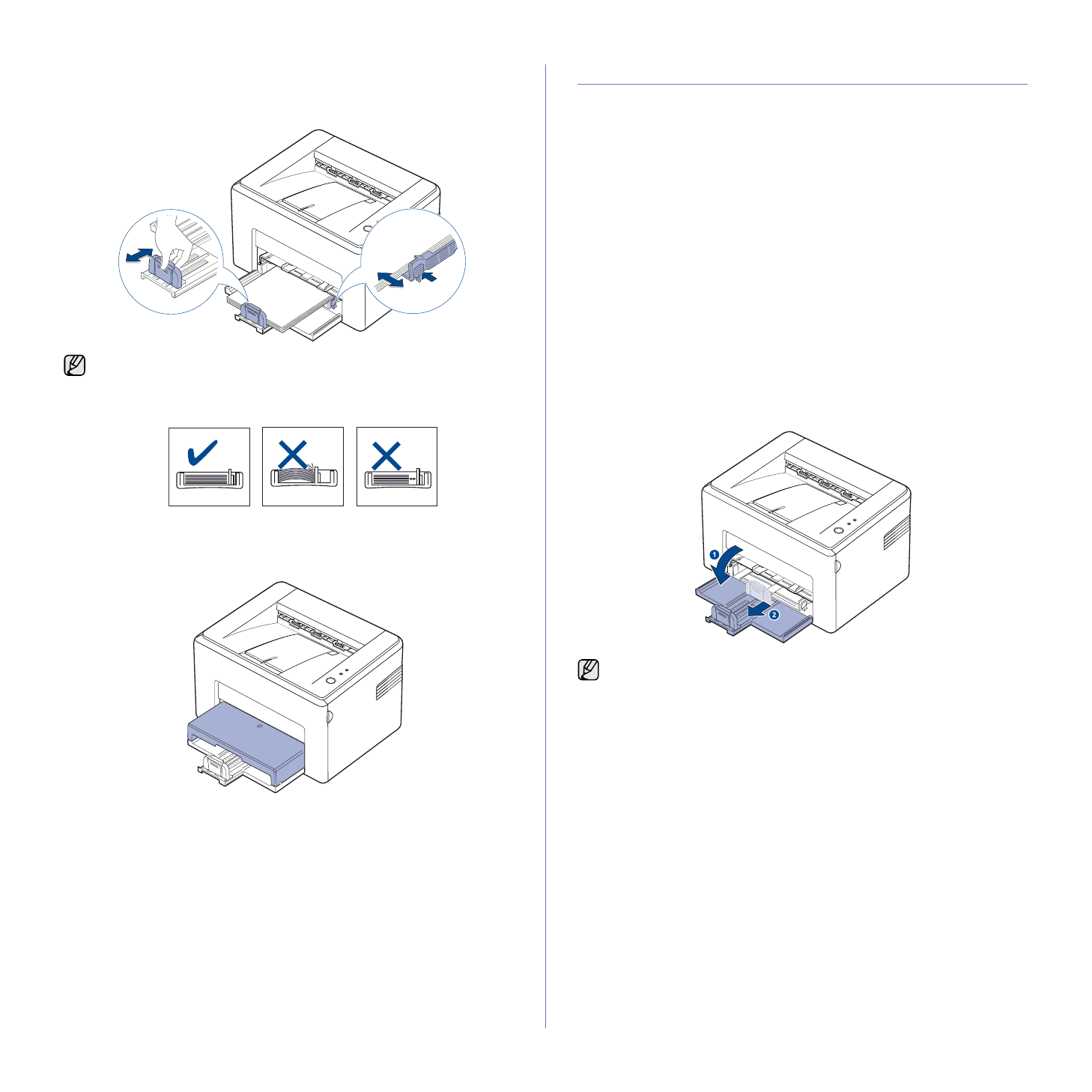 1
2