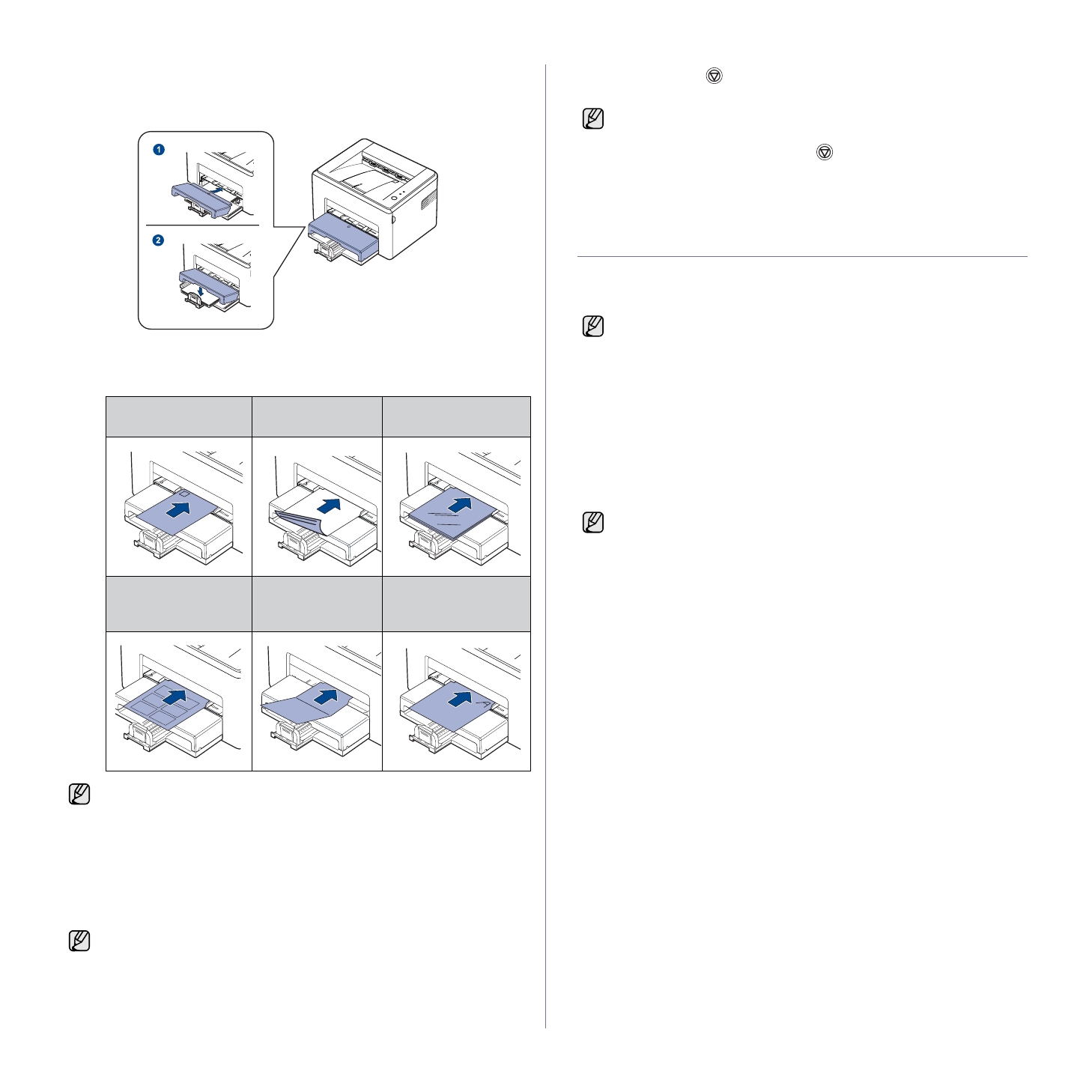 1
2