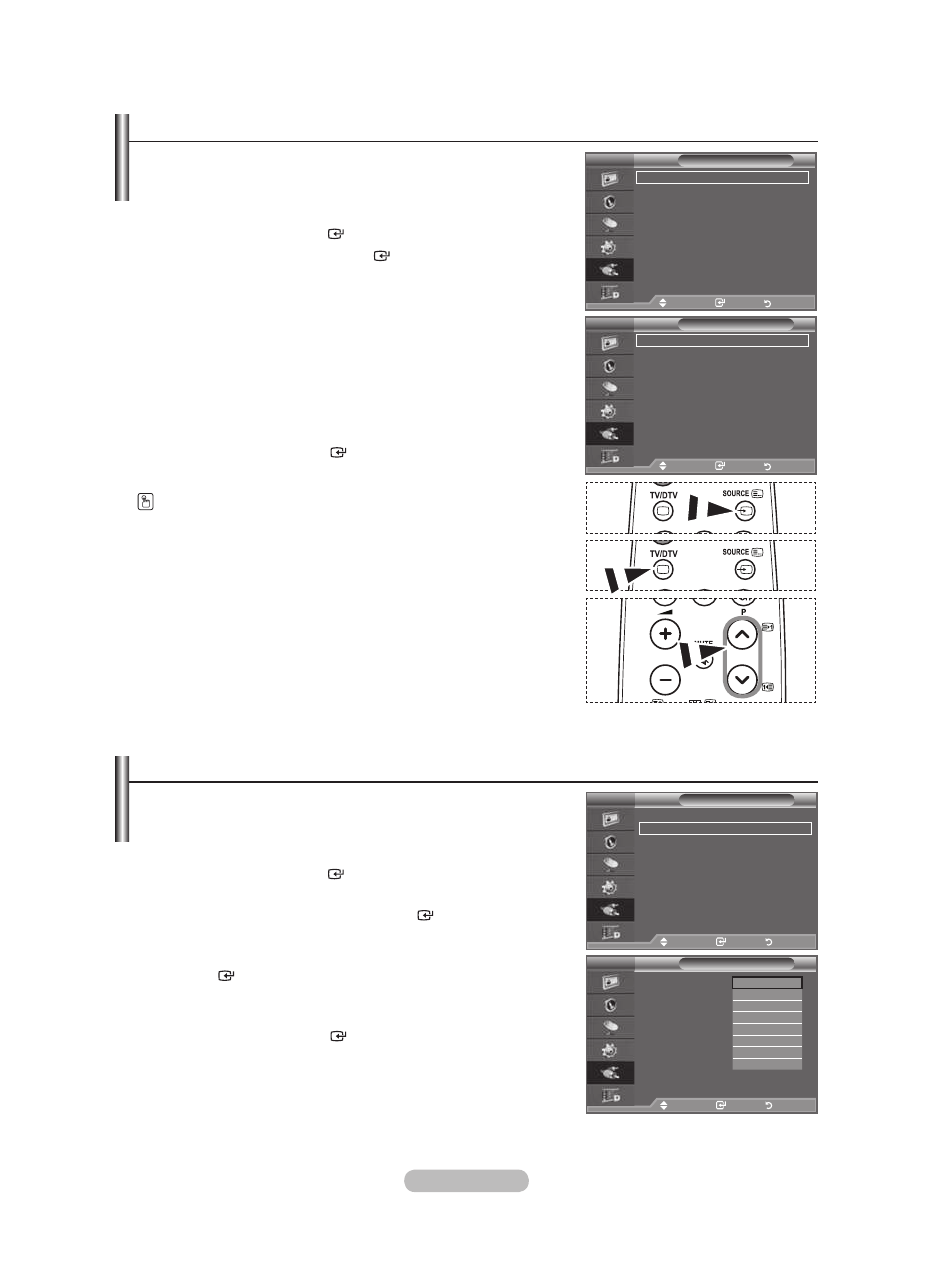 TV/DTV

SOURCE

TV/DTV

SOURCE

P