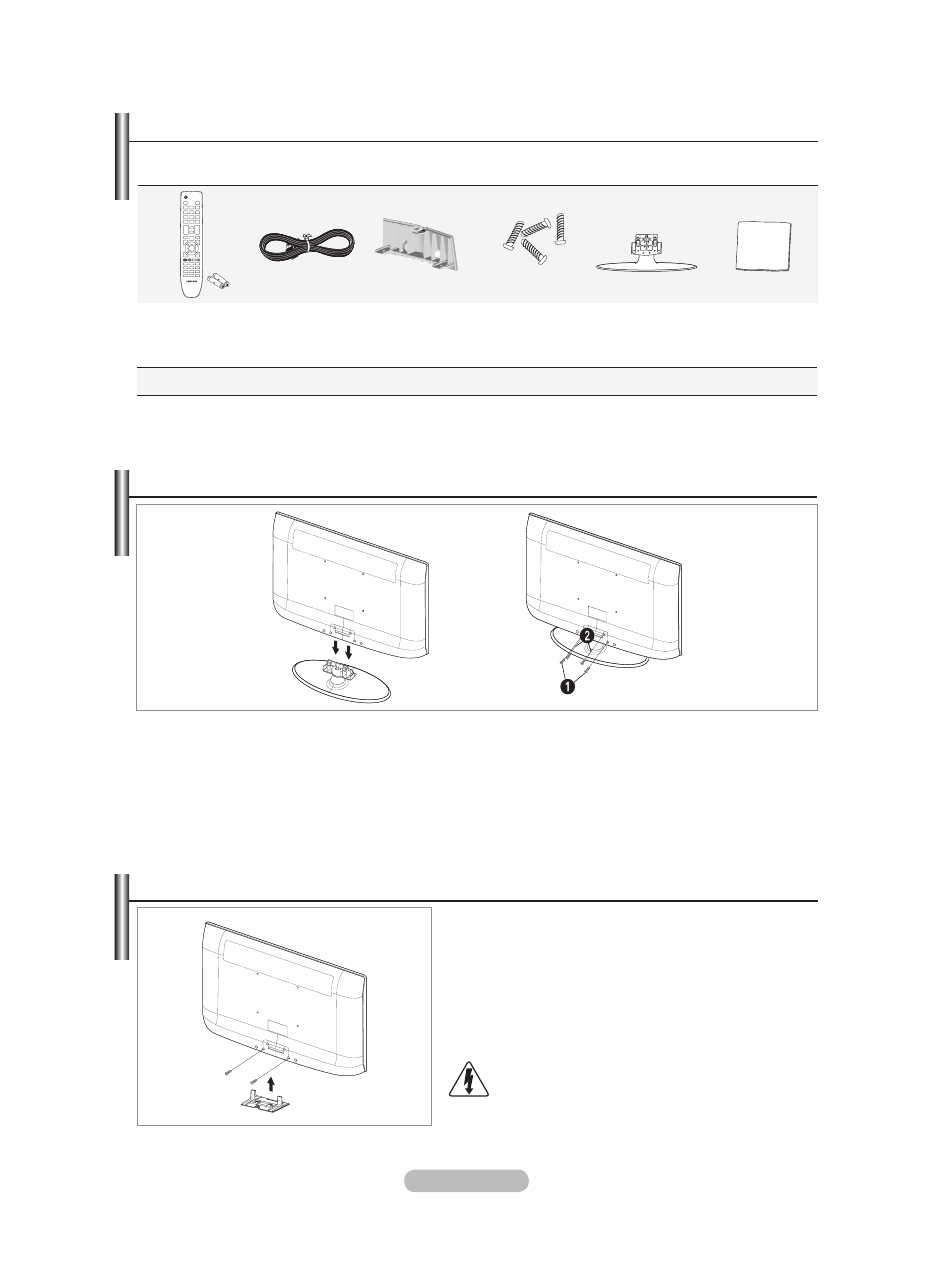 1
2