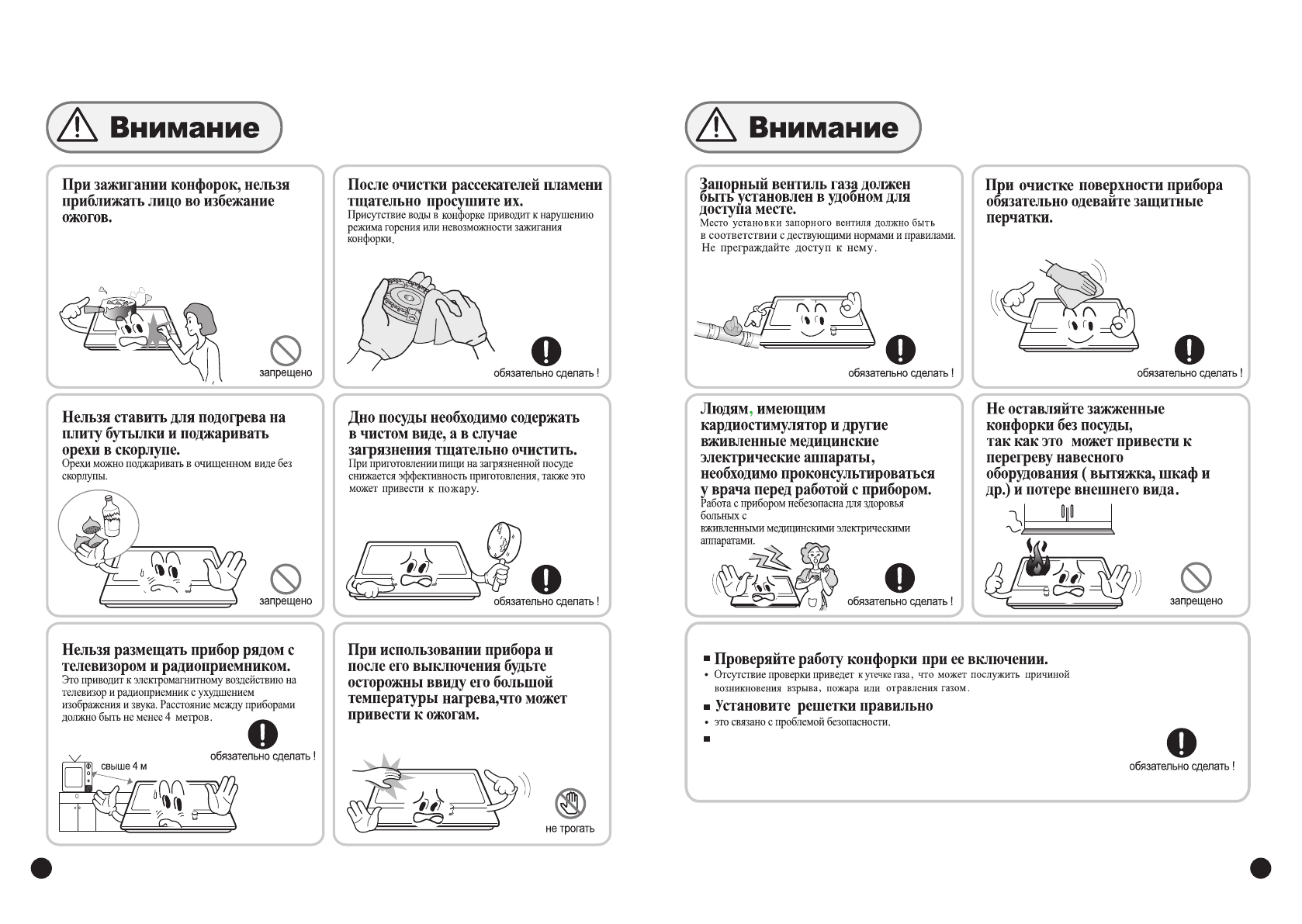 Внимание

При зажигании конфорок, нельзя приближать лицо во избежание ожогов.

запрещено

После очистки рассекателей пламени тщательно просушите их.
Присутствие воды в конфорке приводит к нарушению режима горения или невозможности зажигания конфорки.

обязательно сделать !

Нельзя ставить для подогрева на плиту бутылки и поджаривать орехи в скорлупе.
Орехи можно поджаривать в очищенном виде без скорлупы.

запрещено

Дно посуды необходимо содержать в чистом виде, а в случае загрязнения тщательно очистить.
При приготовлении пищи на загрязненной посуде снижается эффективность приготовления, также это может привести к пожару.

обязательно сделать !

Нельзя размещать прибор рядом с телевизором и радиоприемником.
Это приводит к электромагнитному воздействию на телевизор и радиоприемник с ухудшением изображения и звука. Расстояние между приборами должно быть не менее 4 метров.

обязательно сделать !

свыше 4 м

При использовании прибора и после его выключения будьте осторожны ввиду его большой температуры нагрева,что может привести к ожогам.

не трогать

Внимание

Запорный вентиль газа должен быть установлен в удобном для доступа месте.
Место установки запорного вентиля должно быть в соответствии с дествующими нормами и правилами. Не преграждайте доступ к нему.

обязательно сделать !

При очистке поверхности прибора обязательно одевайте защитные перчатки.

обязательно сделать !

Людям, имеющим кардиостимулятор и другие вживленные медицинские электрические аппараты, необходимо проконсультироваться у врача перед работой с прибором.
Работа с прибором небезопасна для здоровья больных с вживленными медицинскими электрическими аппаратами.

обязательно сделать !

Не оставляйте зажженные конфорки без посуды, так как это может привести к перегреву навесного оборудования ( вытяжка, шкаф и др.) и потере внешнего вида.

запрещено

■ Проверяйте работу конфорки при ее включении.
• Отсутствие проверки приведет к утечке газа, что может послужить причиной возникновения взрыва, пожара или отравления газом.
■ Установите решетки правильно
• это связано с проблемой безопасности.
■

обязательно сделать !