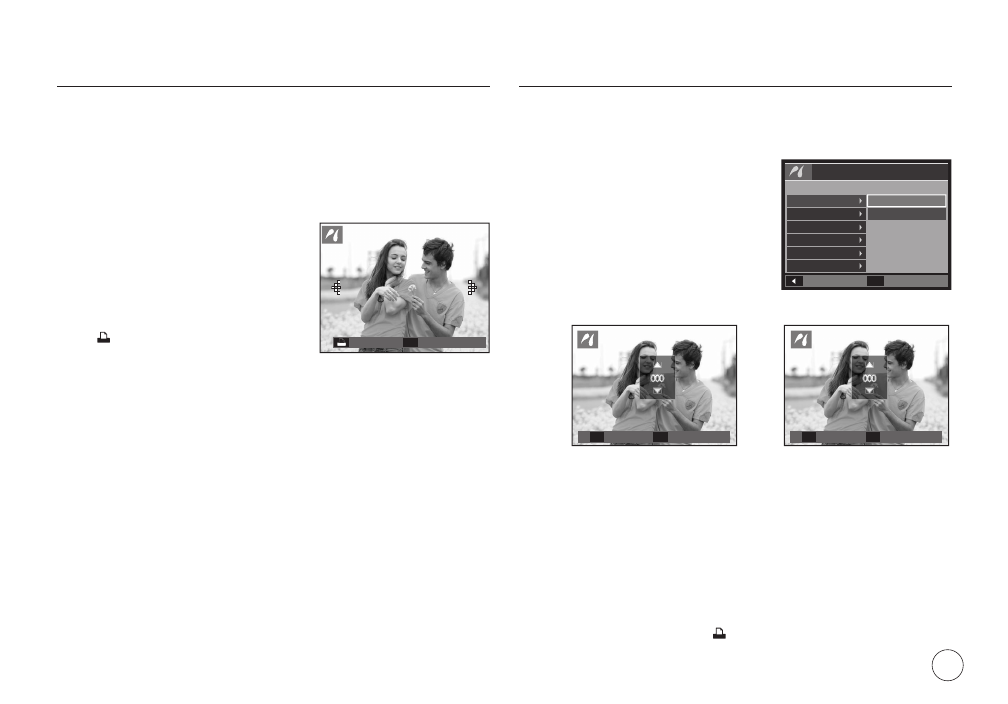 000

000