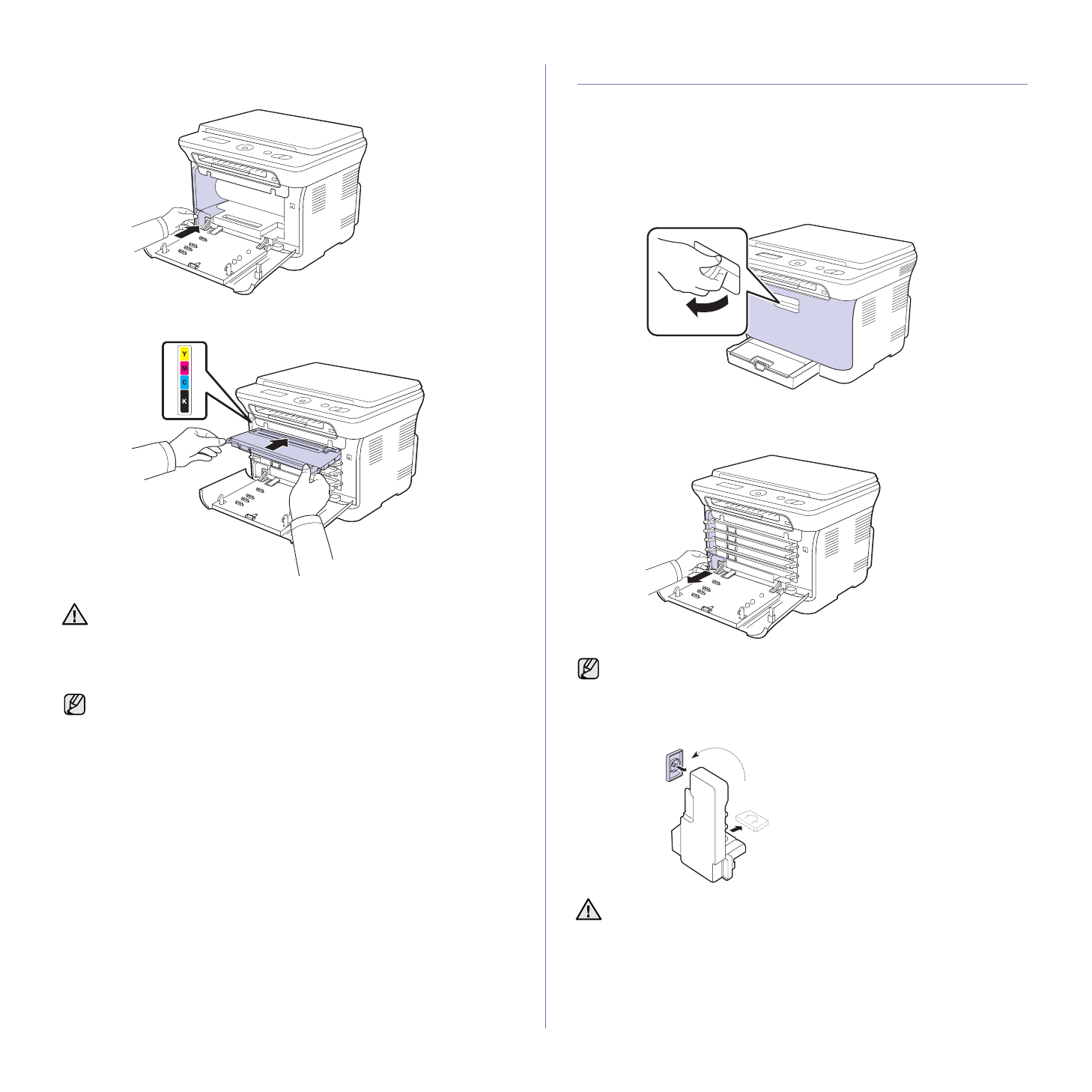 Y
M
C
K