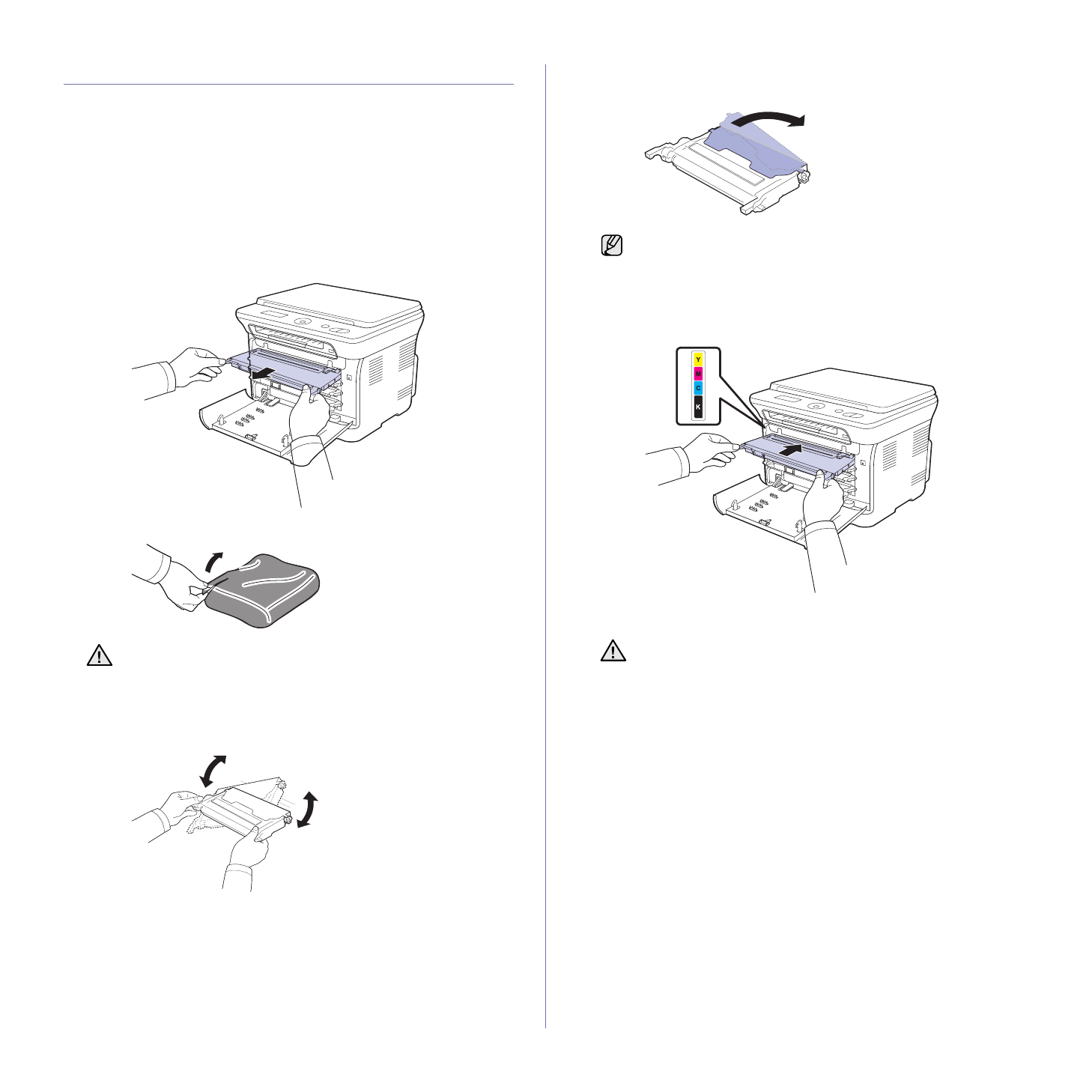 Y
M
C
K