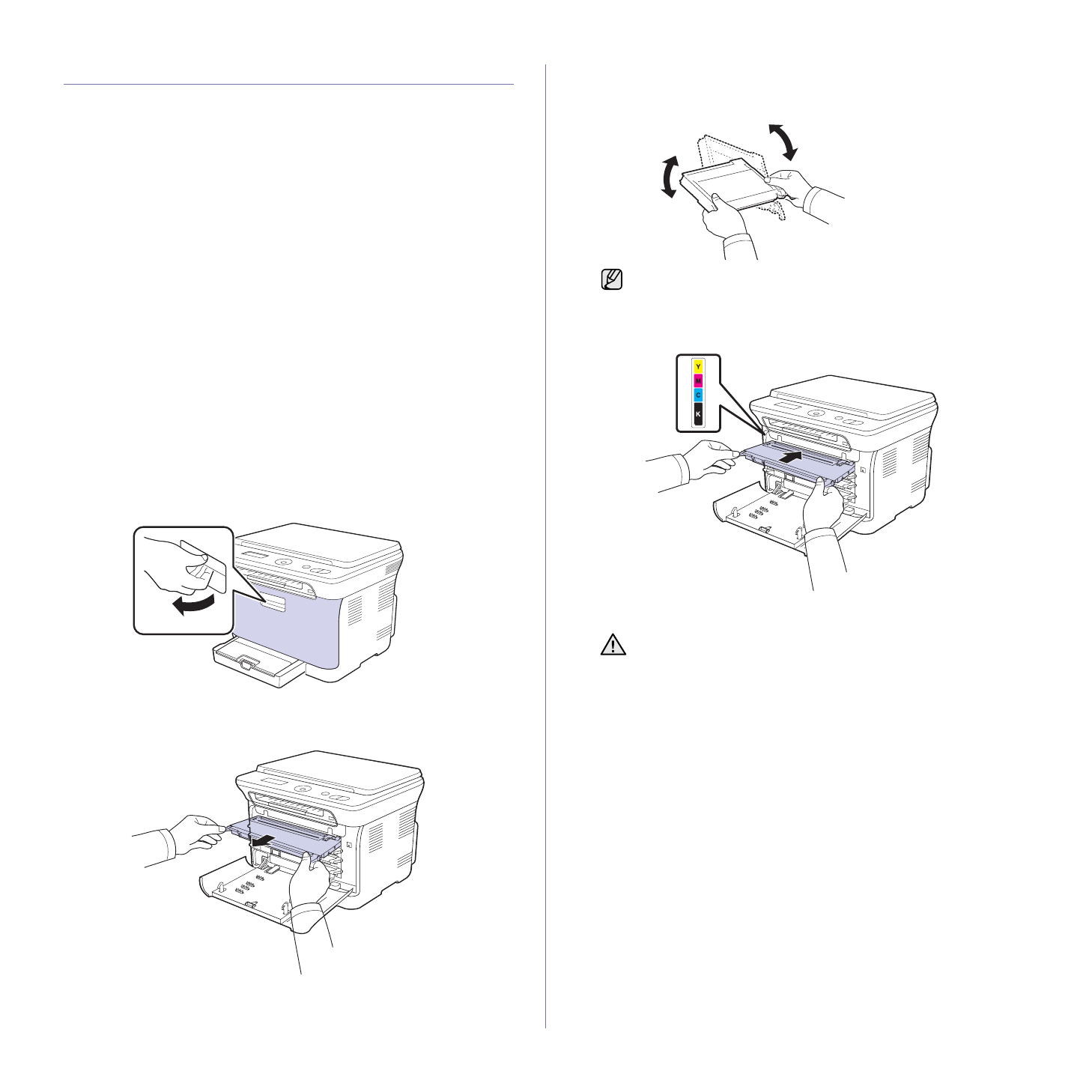 Y
M
C
K