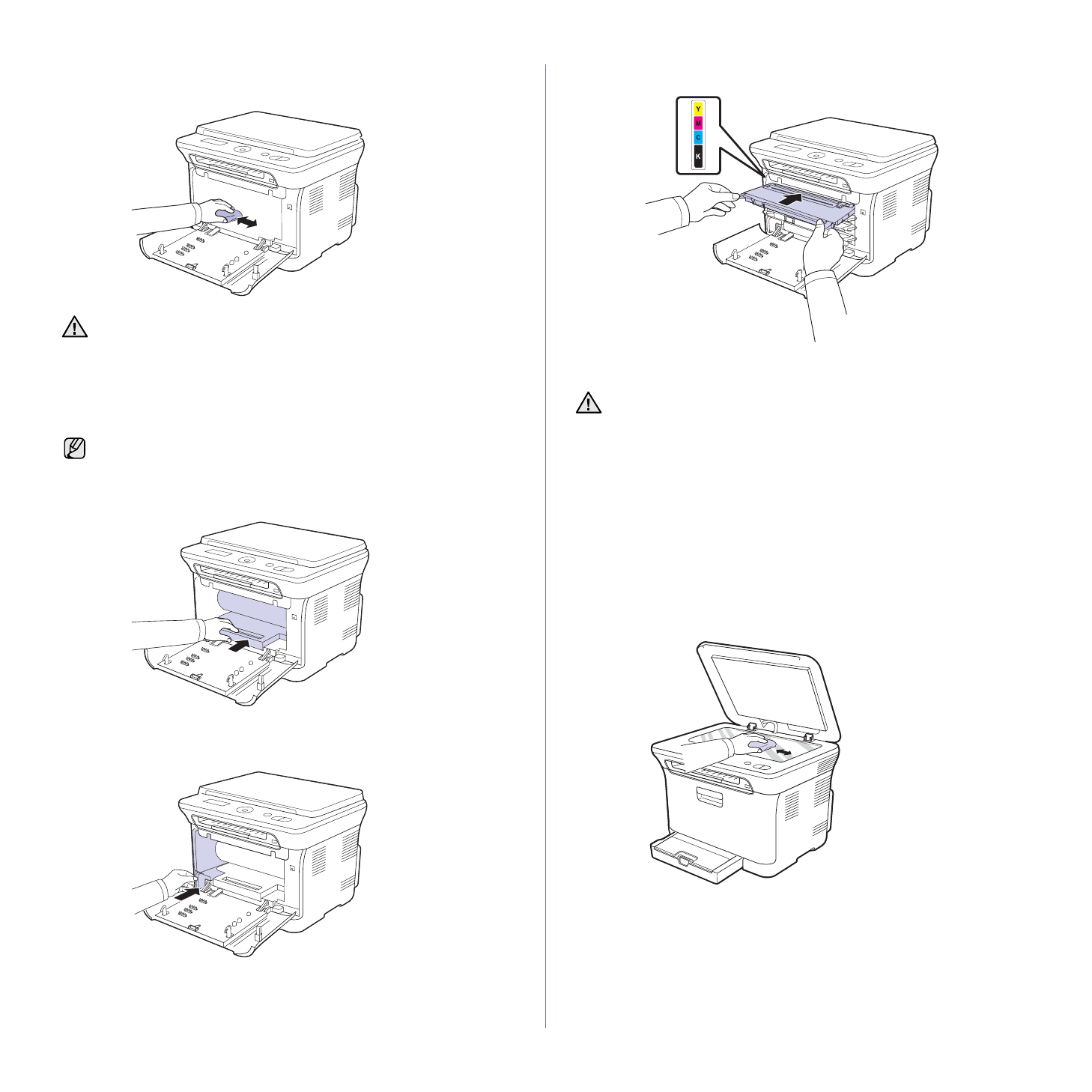 Y
M
C
K